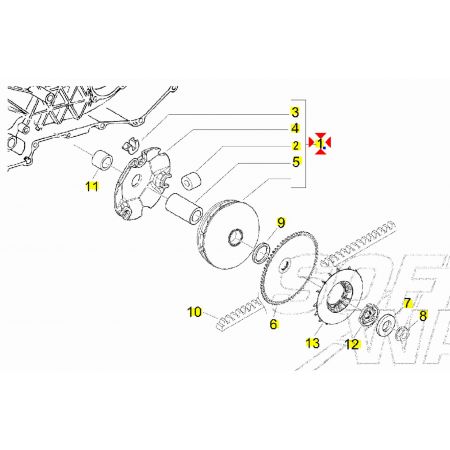 3
4
2
1
5
11
9
10
6
7
8
13
12