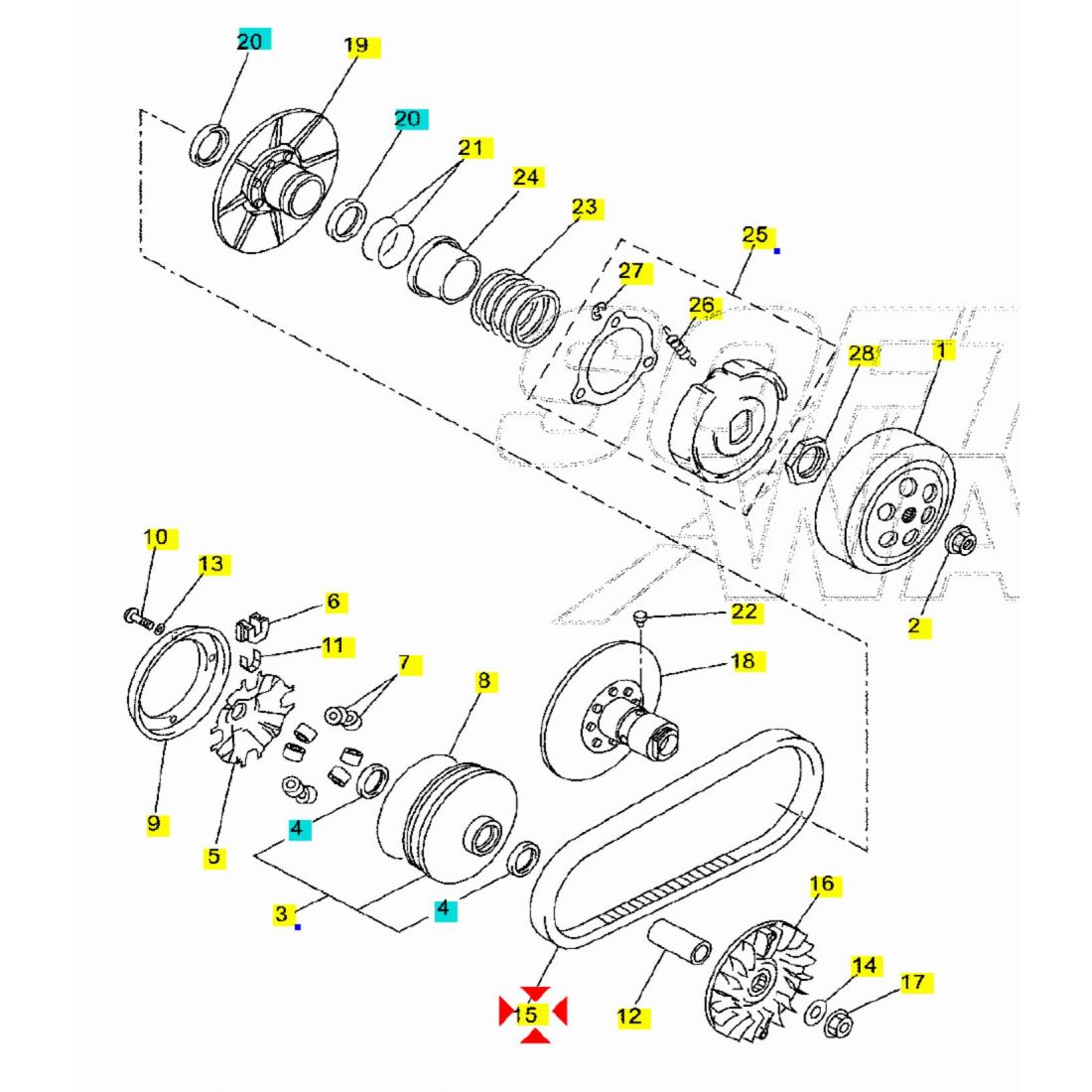 20
19
20
21
24
23
25
27
26
28
1
2
10
13
6
11
7
8
22
18
9
5
4
3
4
16
14
17
15
12