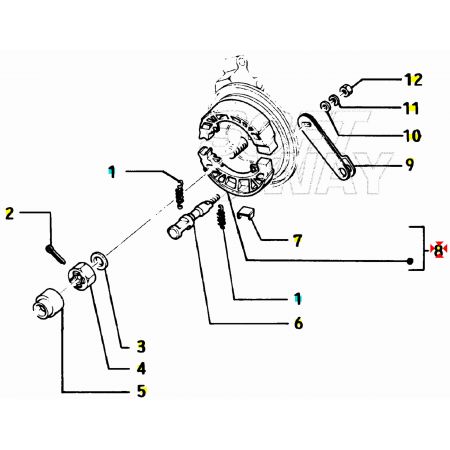 12
11
10
9
1
2
7
8
1
6
3
4
5