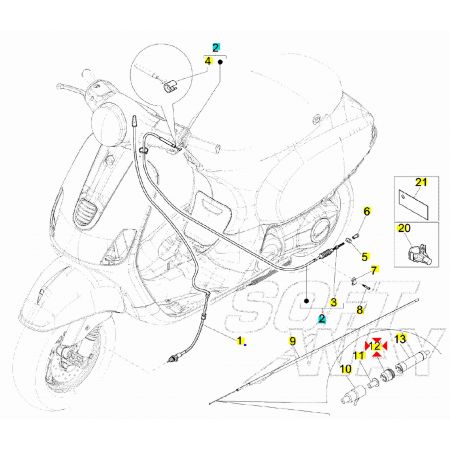 2
4
21
20
6
5
7
3
8
2
1
9
12
13
11
10
SOFT WAY