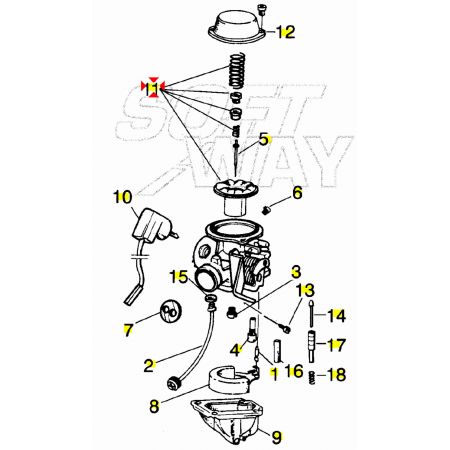 12
11
SOFT WAY
5
10
6
15
3
13
14
7
4
17
2
1
16
18
8
9