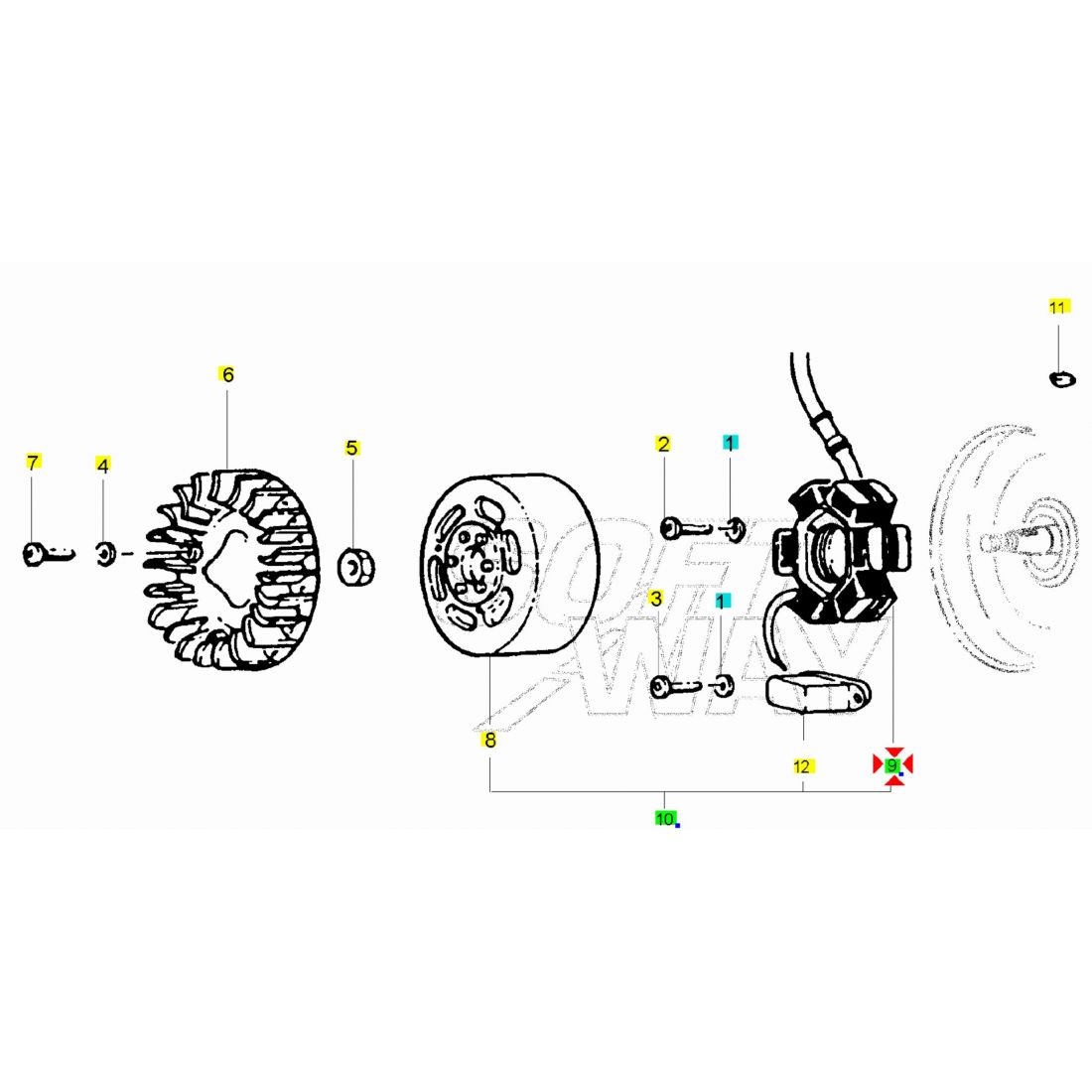 11
6
7
4
5
2
1
3
1
8
12
9
10
OFF
WAY