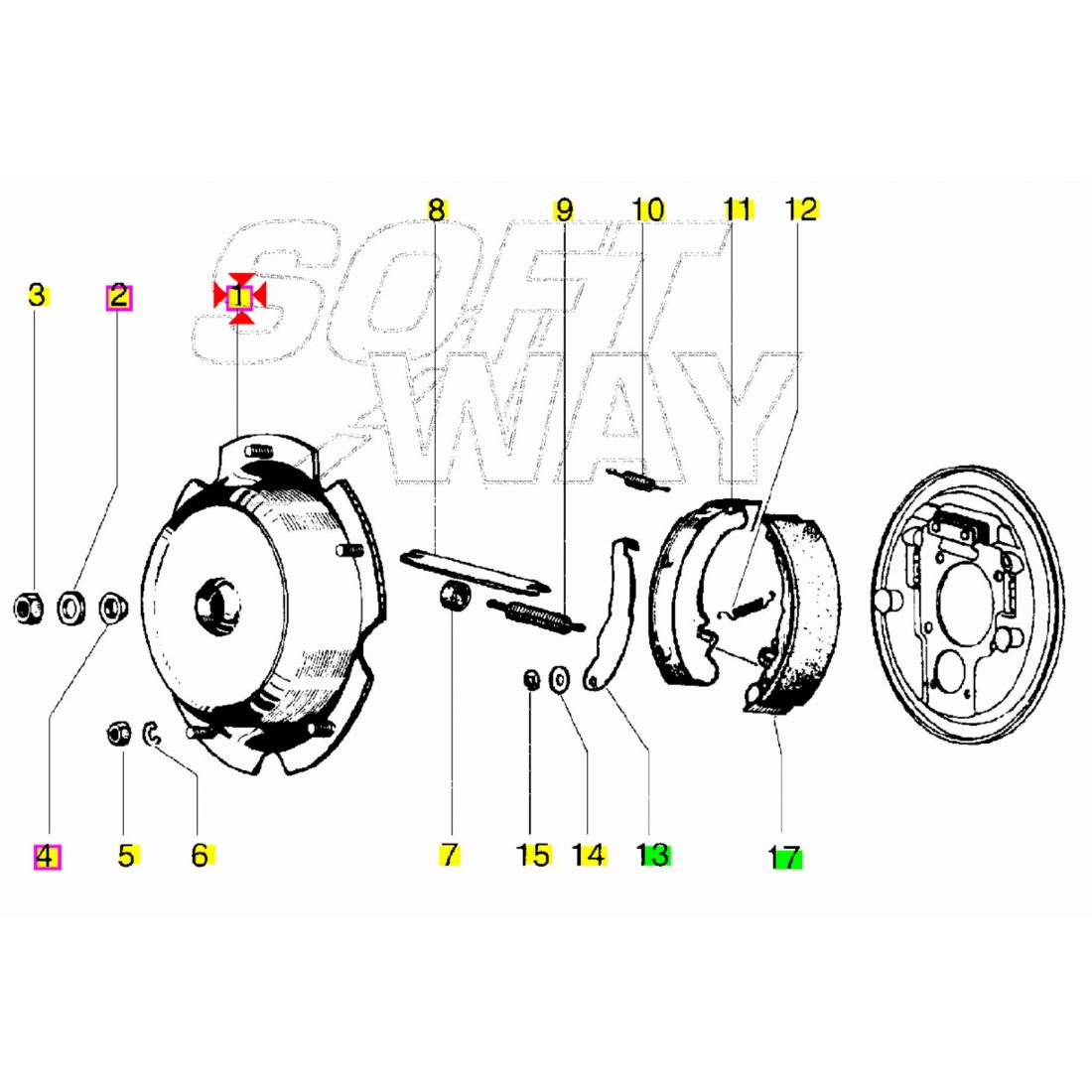 SOFT WAY

8 9 10 11 12

3 2 1

4 5 6 7 15 14 13 17