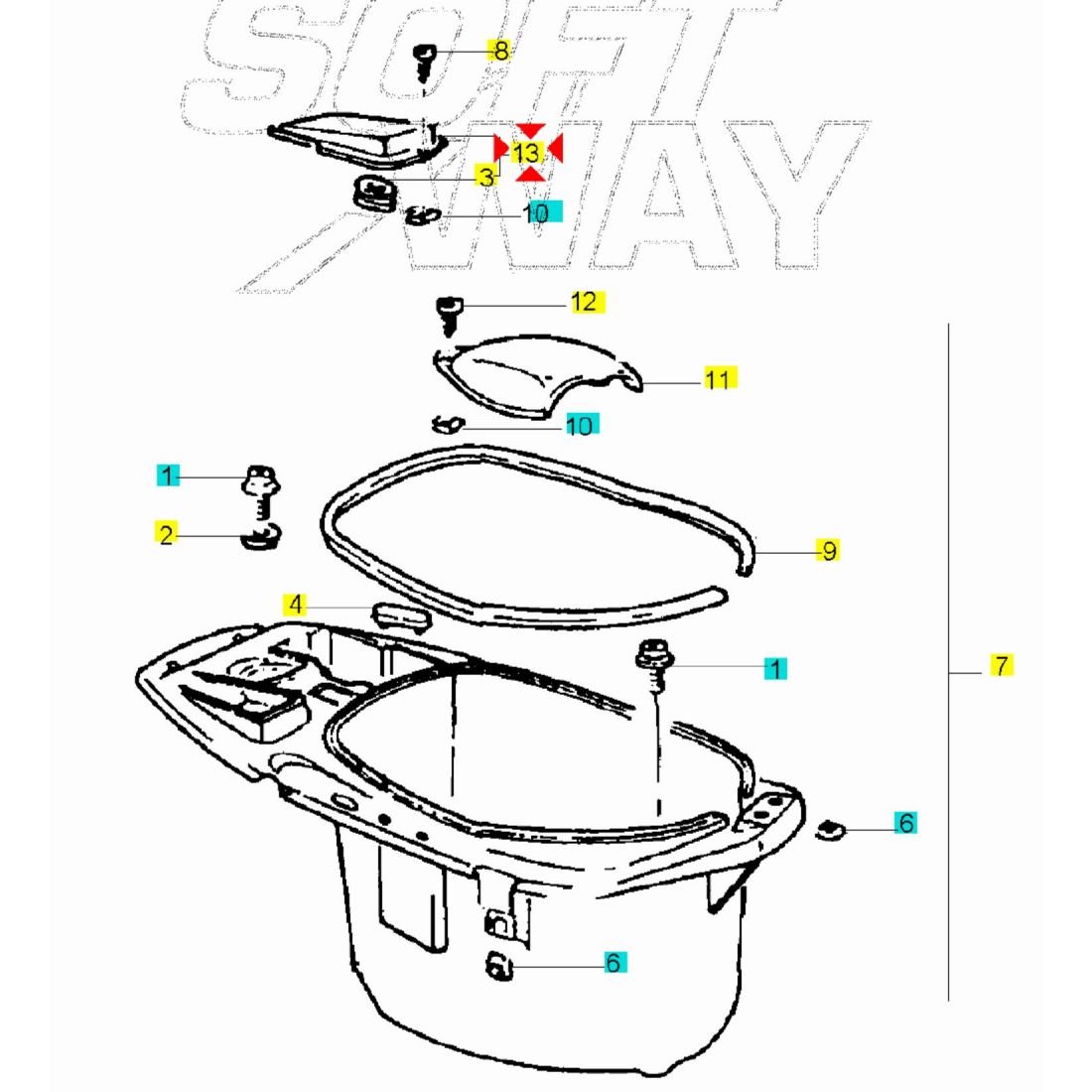 SOFT WAY

8
13
3
10
12
11
10
1
2
9
4
1
7
6
6