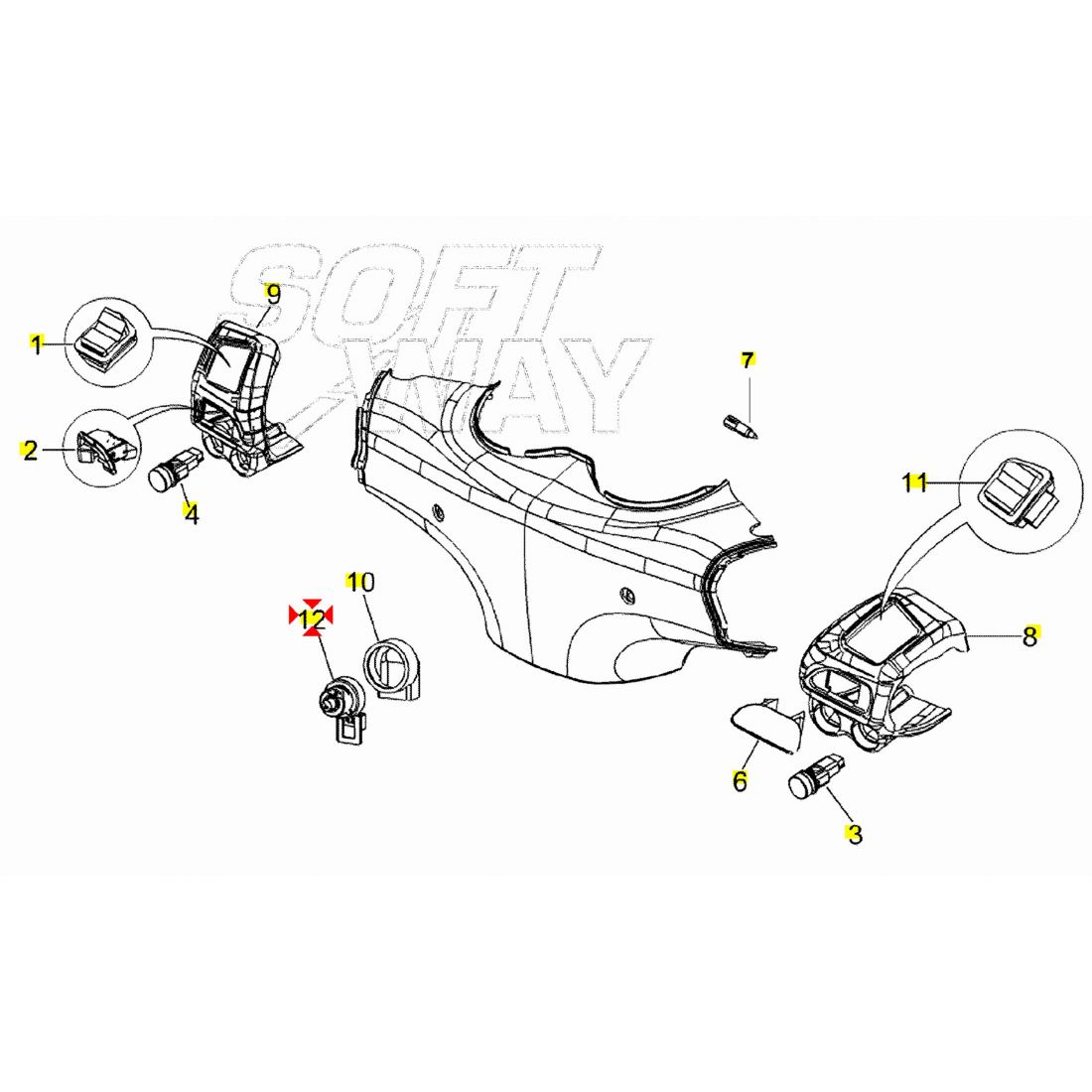 SOFT WAY
9
1
7
2
4
11
10
12
8
6
3