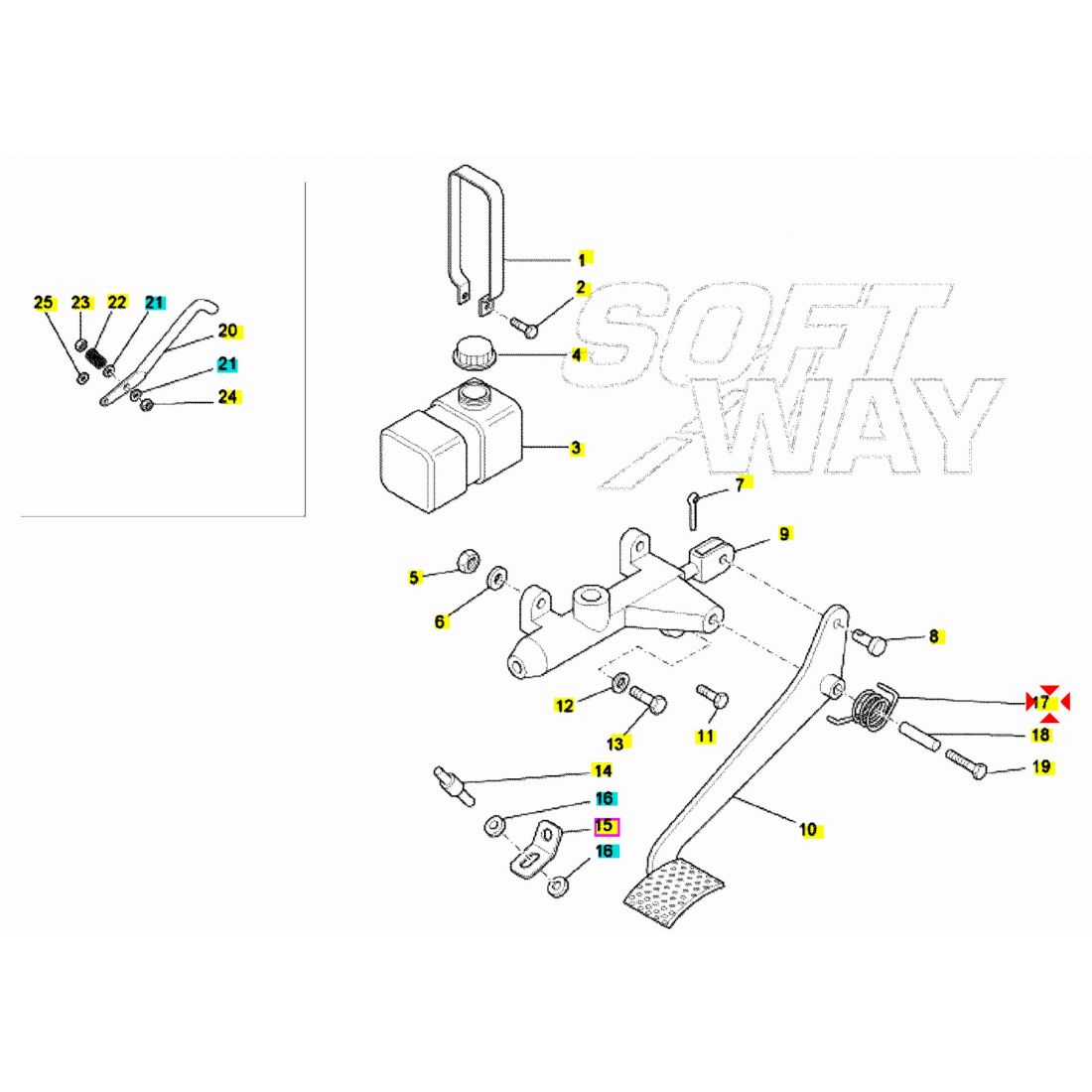 25 23 22 21 20 21 24

1
2
4
3
SOFT WAY
7
9
5
6
8
12
13
11
17
18
19
14
16
15
16
10