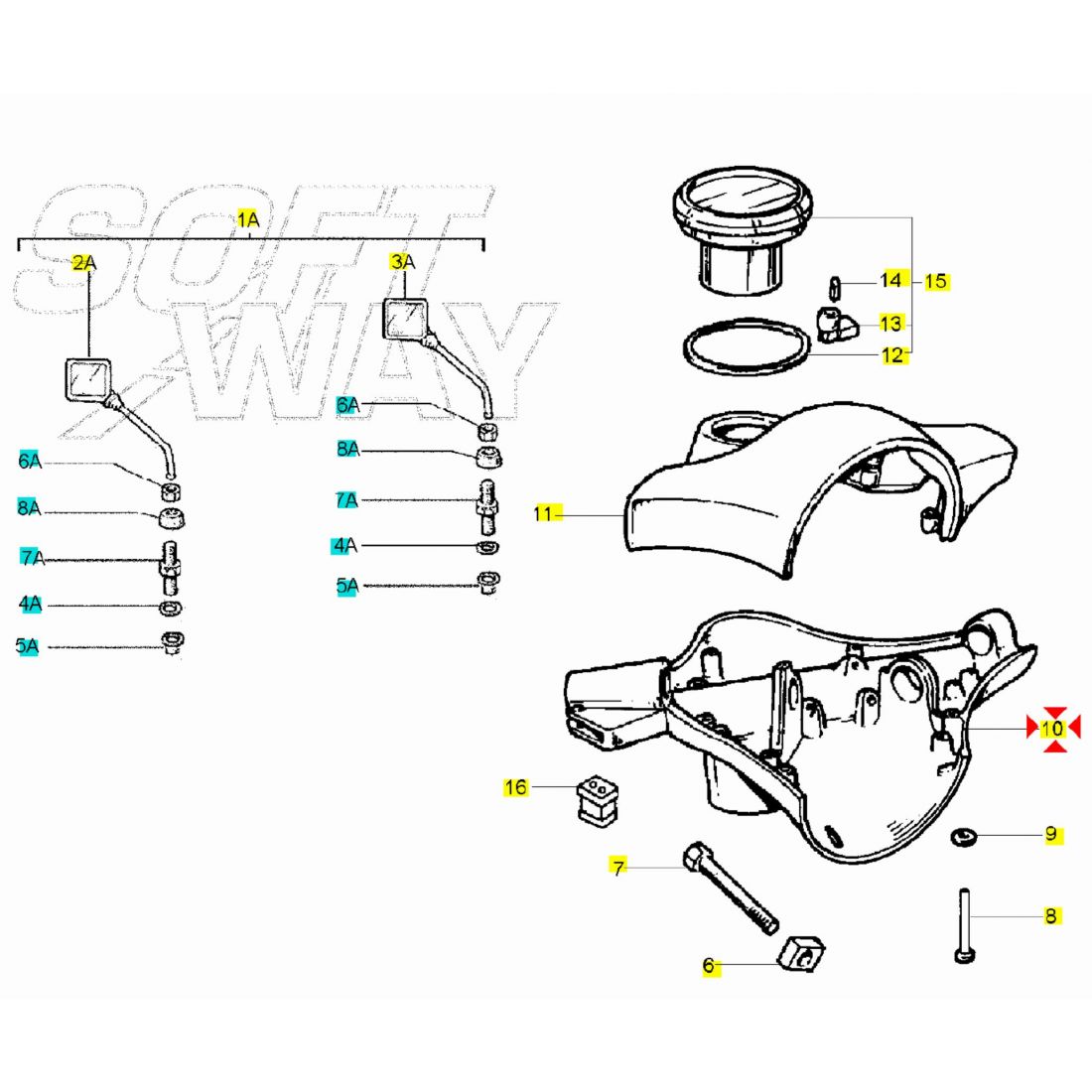 SOFT WAY

1A
2A
3A
6A
8A
7A
4A
5A
6A
8A
7A
4A
5A
14
15
13
12
11
10
16
9
7
8
6