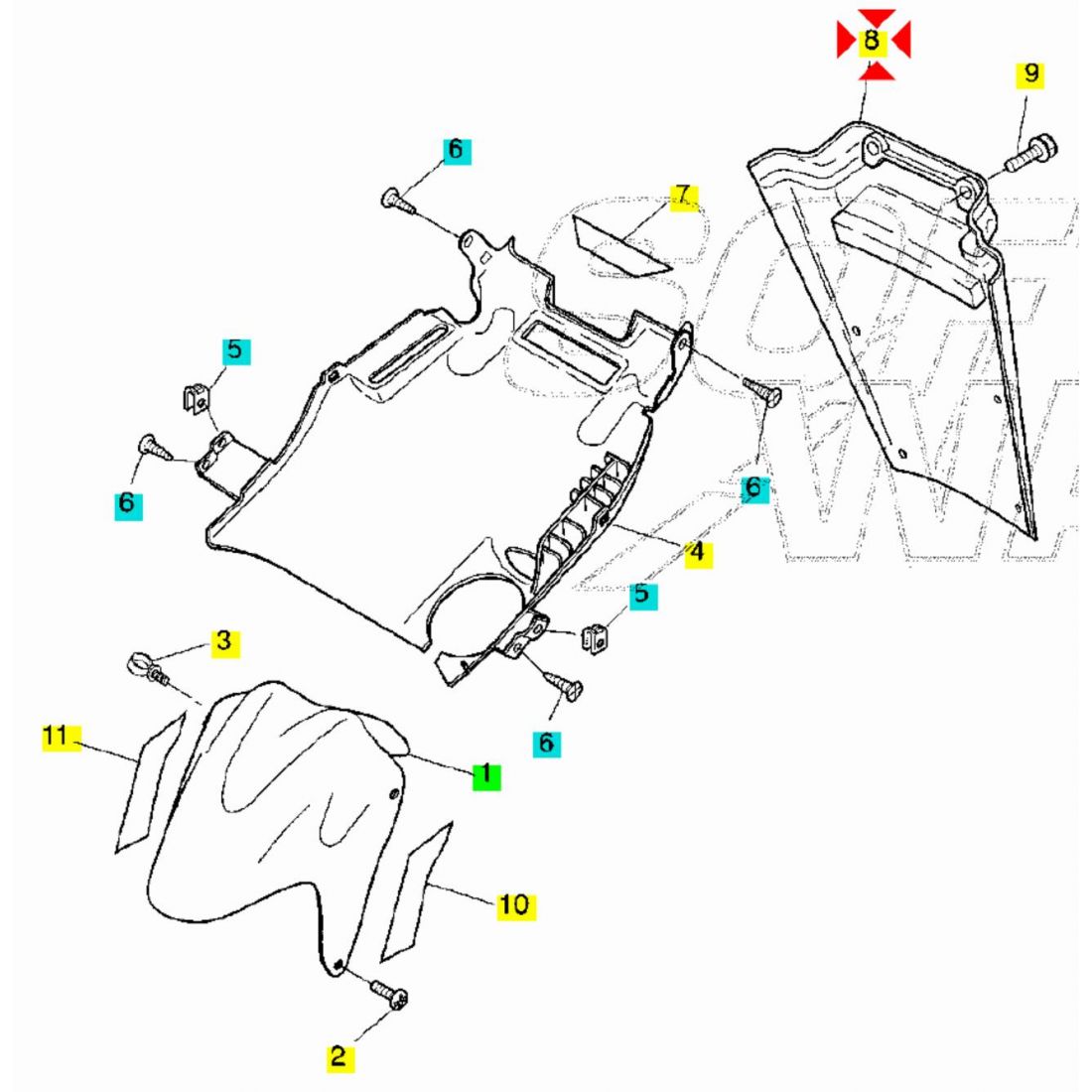 8
9
6
7
5
6
6
4
5
3
6
11
1
10
2