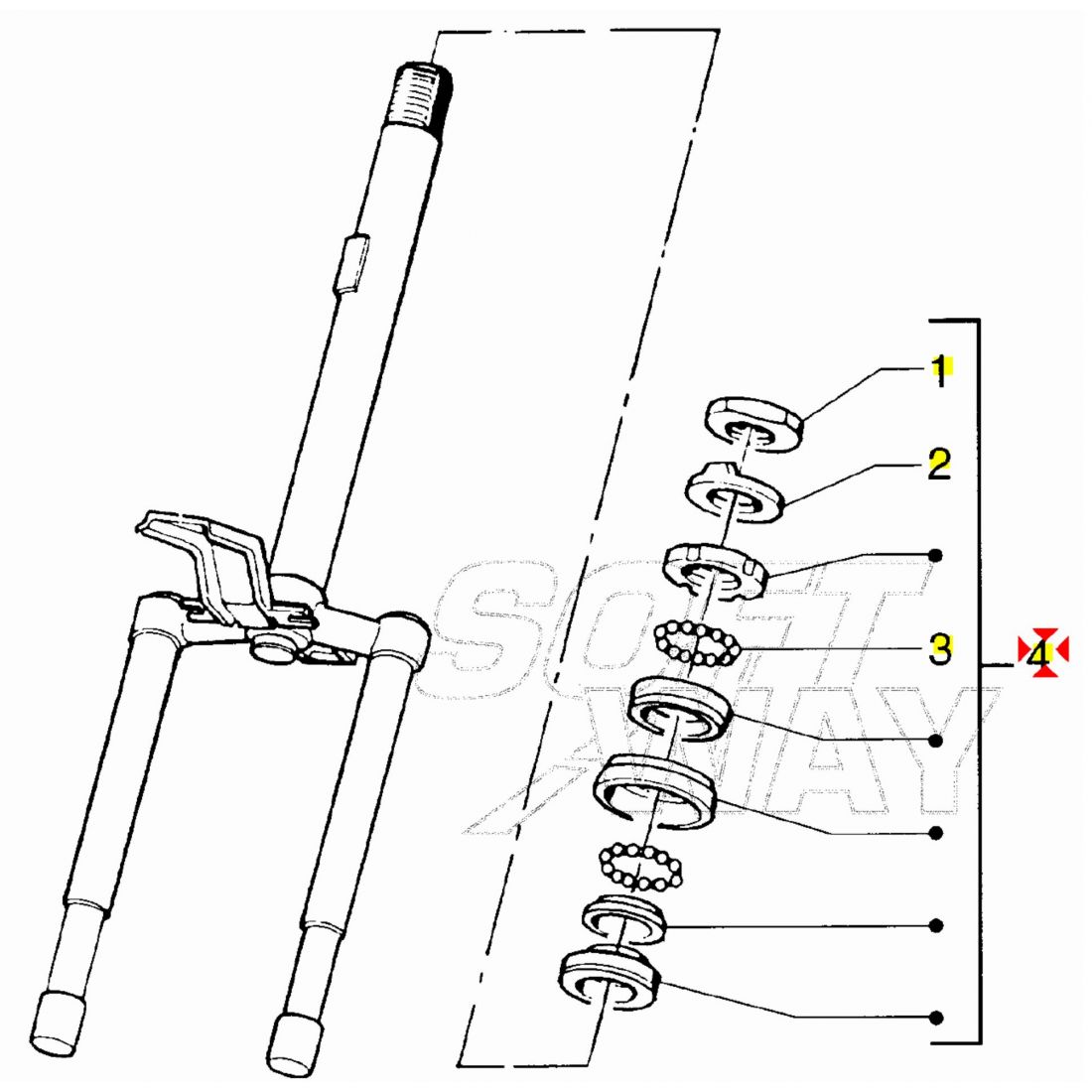 1
2
3
4
SOFT WAY