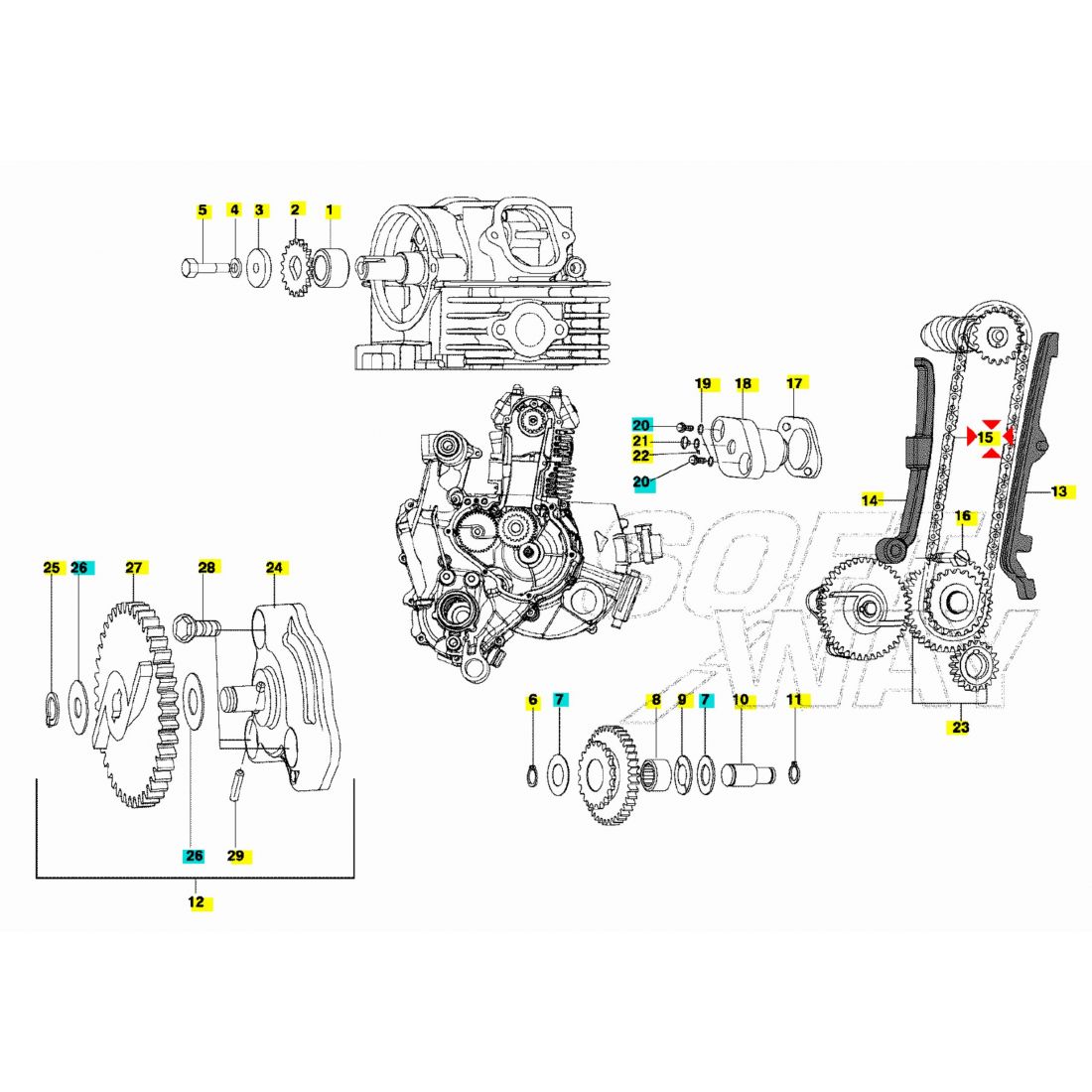 5 4 3 2 1

19 18 17

20

21

22

20

15

14

13

16

25 26 27 28 24

6 7 8 9 7 10 11

23

26 29

12

SOFT WAY