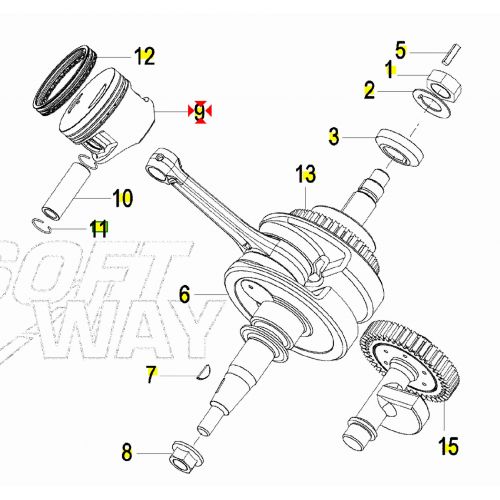 12
5
1
2
9
3
13
10
11
SOFT
WAY
6
7
8
15