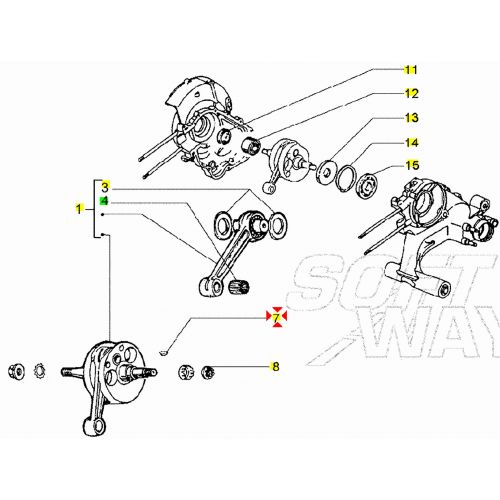 11
12
13
14
15
3
4
1
7
8
SOFT
WAY