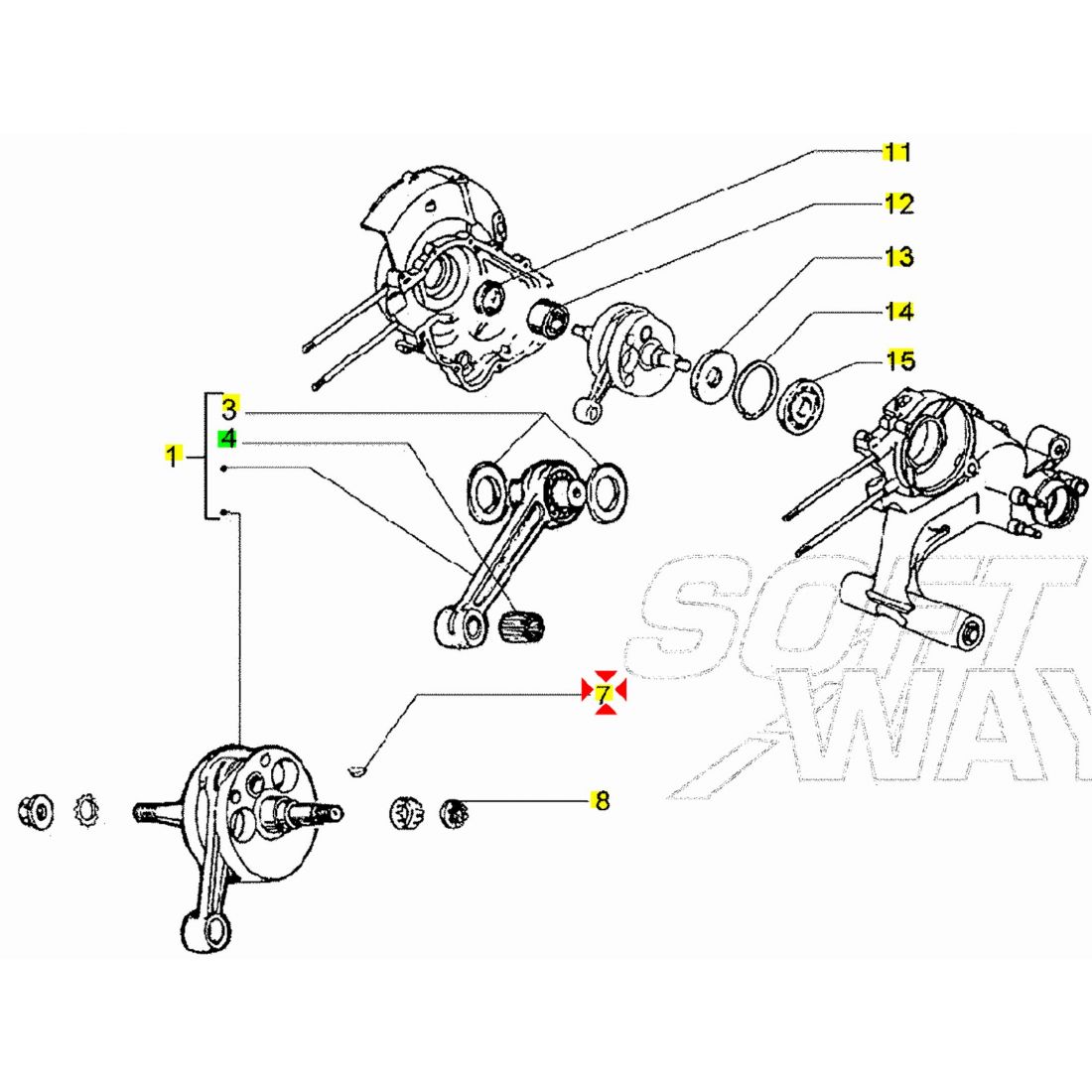 11
12
13
14
15
3
4
1
7
8
SOFT
WAY