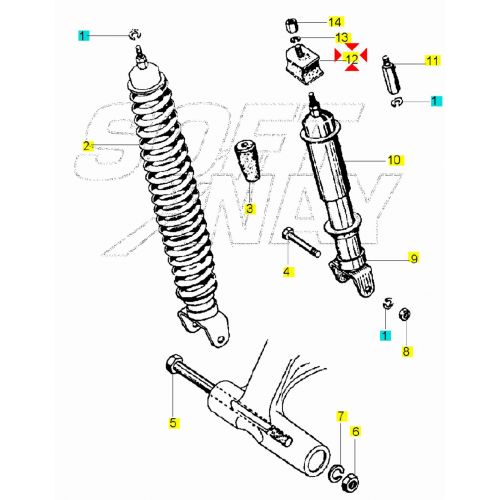 1
14
13
12
11
1
SOFT WAY
2
10
3
4
9
1
8
5
7
6