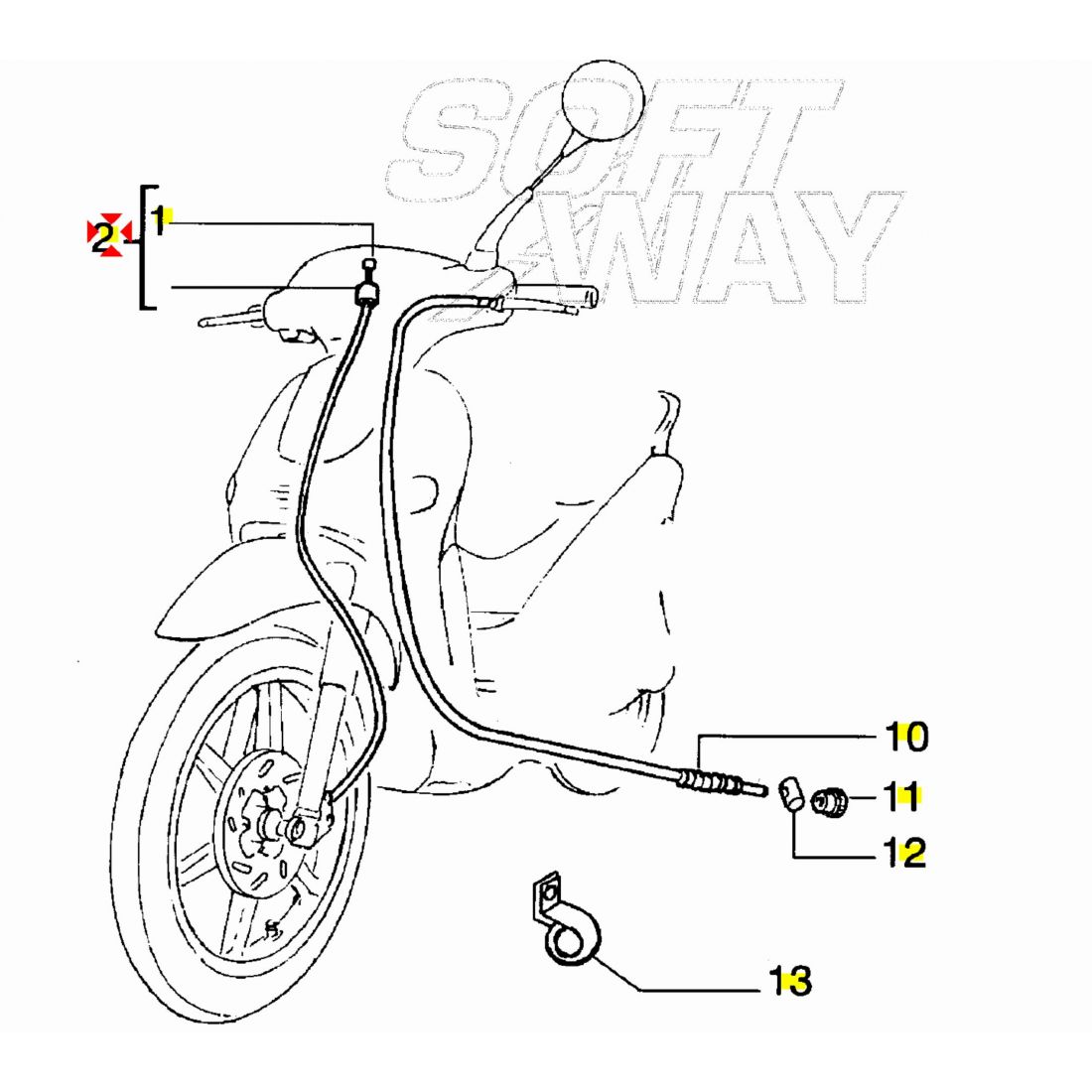 SOFT
AWAY
2
1
10
11
12
13