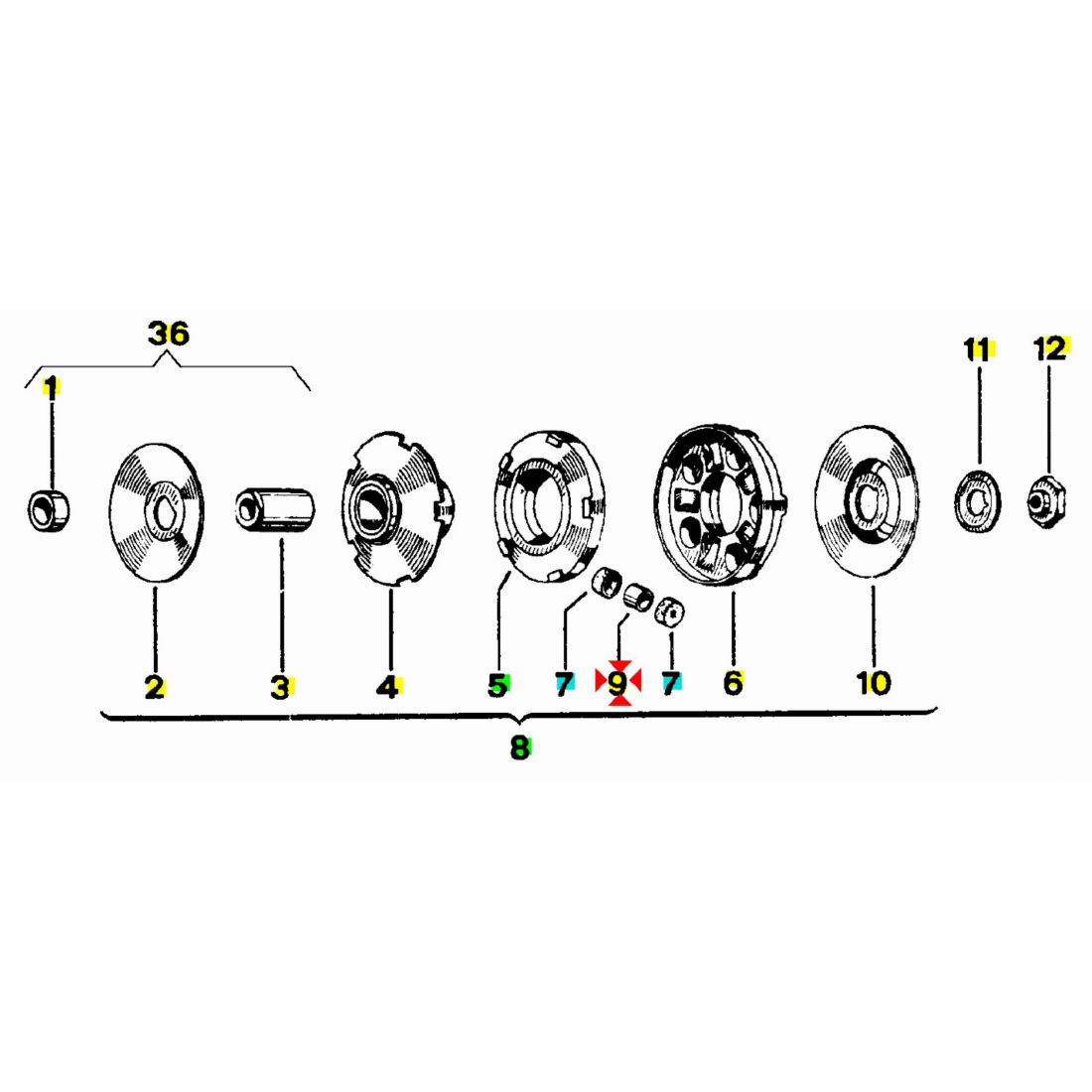 36
1
11
12
2
3
4
5
7
9
7
6
10
8