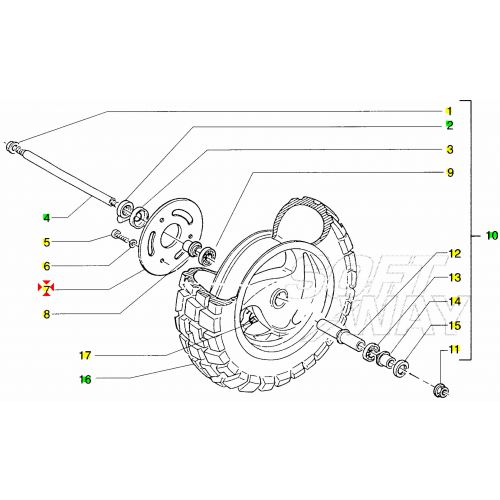 1
2
3
9
4
5
6
7
8
10
12
13
14
15
11
17
16
SOFT WAY