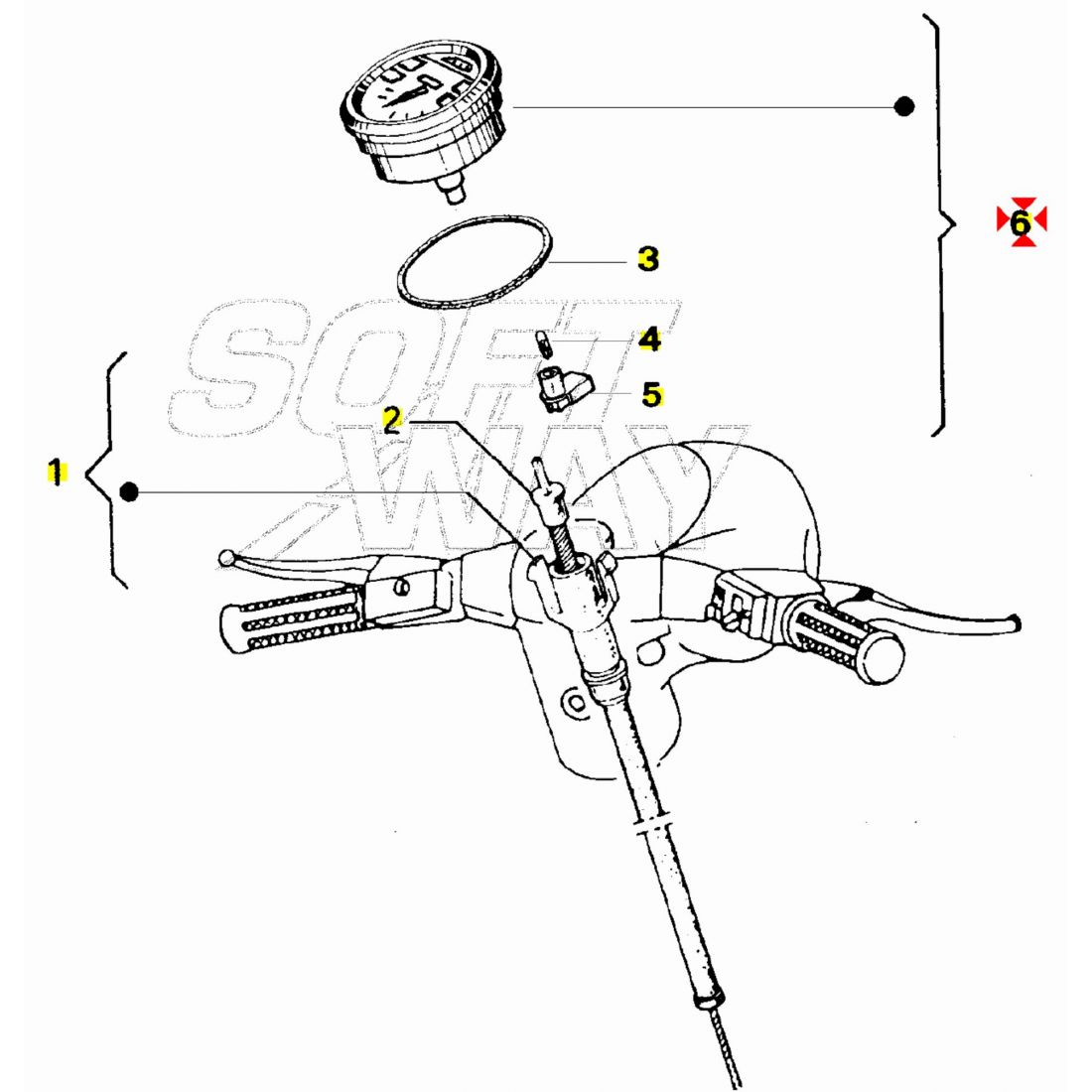 6
3
4
5
2
1
SOFT WAY