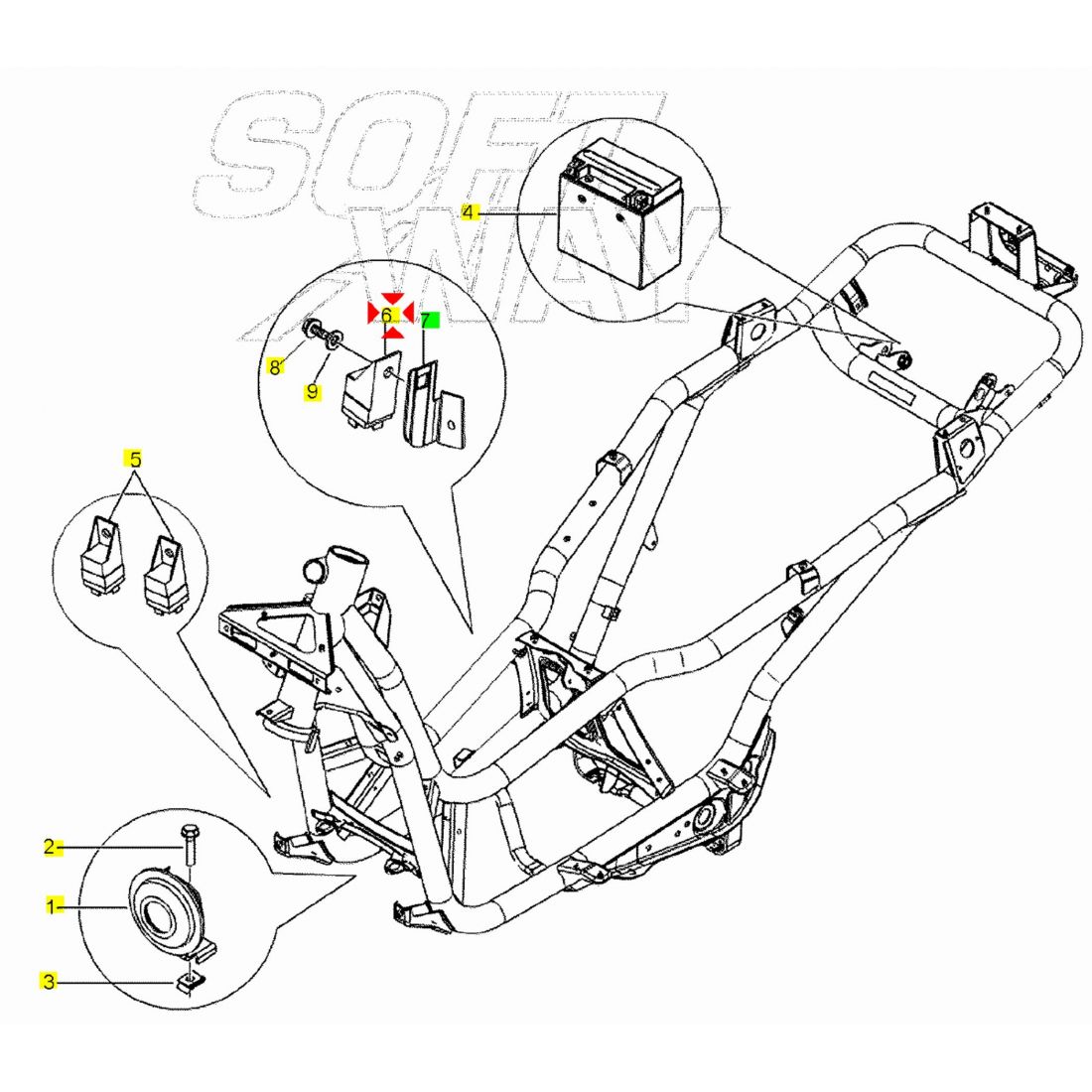 SOFT WAY

4

6

7

8

9

5

2

1

3