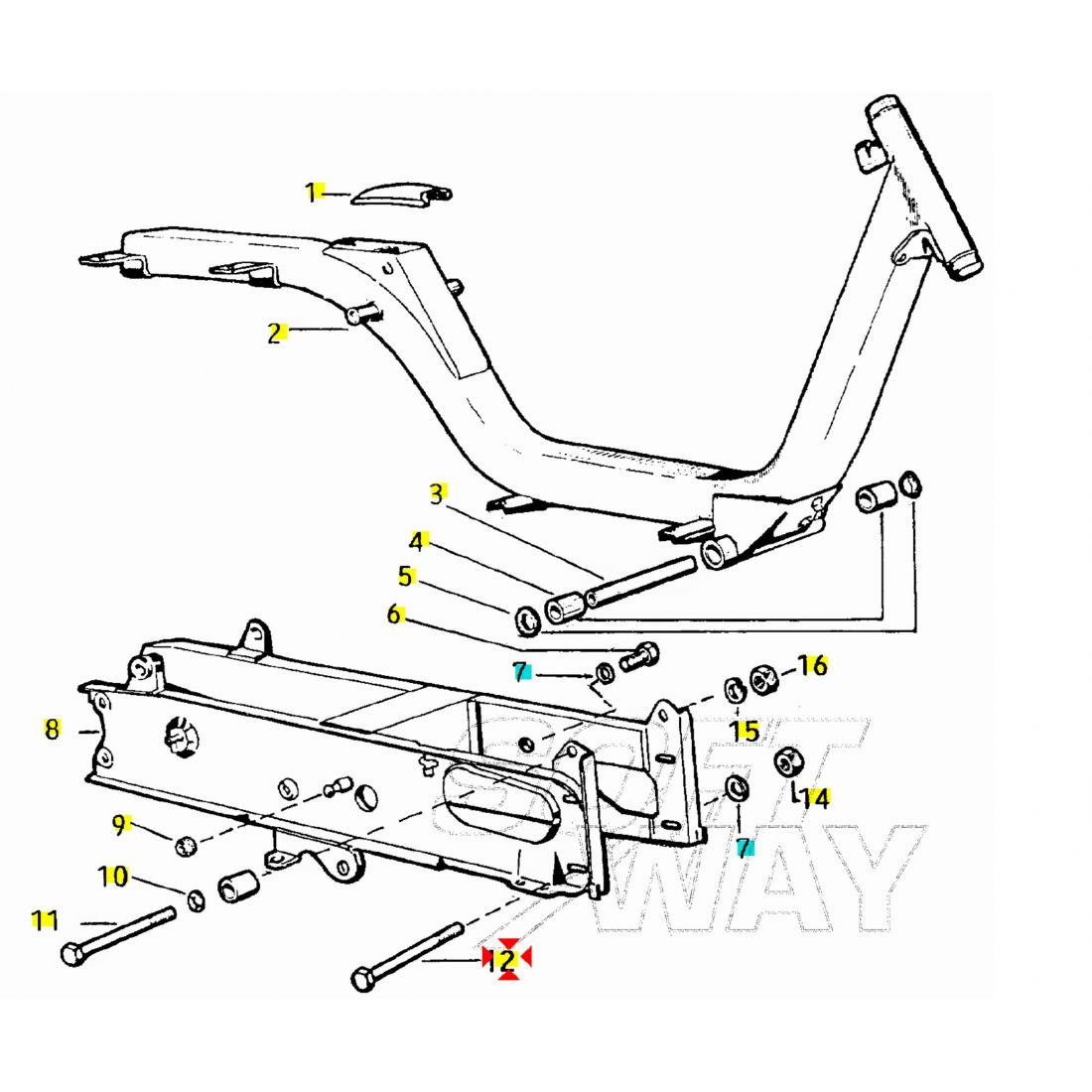 1
2
3
4
5
6
7
16
8
15
14
9
7
10
11
12
SOFT WAY