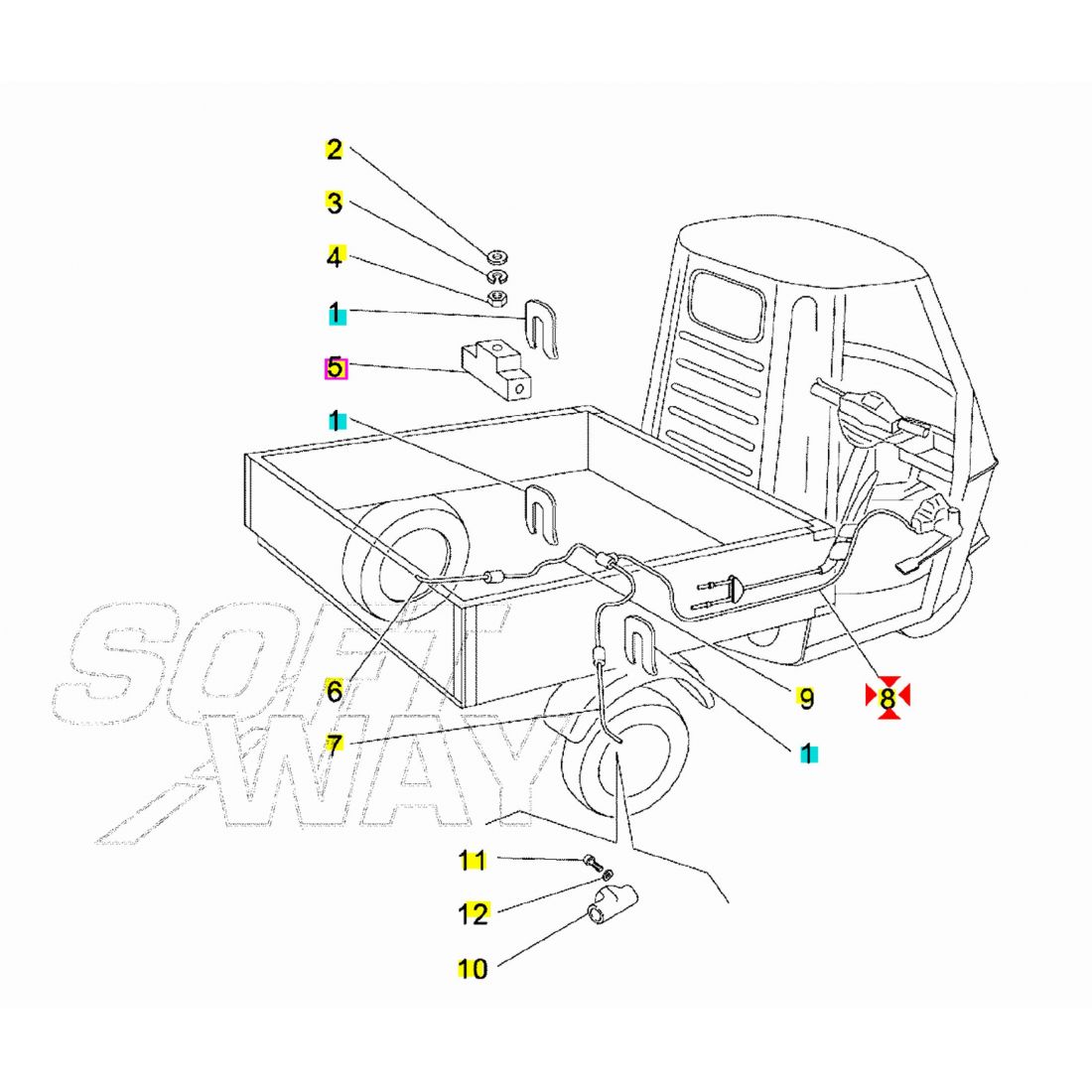 2
3
4
1
5
1
6
7
9
8
1
11
12
10
SOFT
WAY