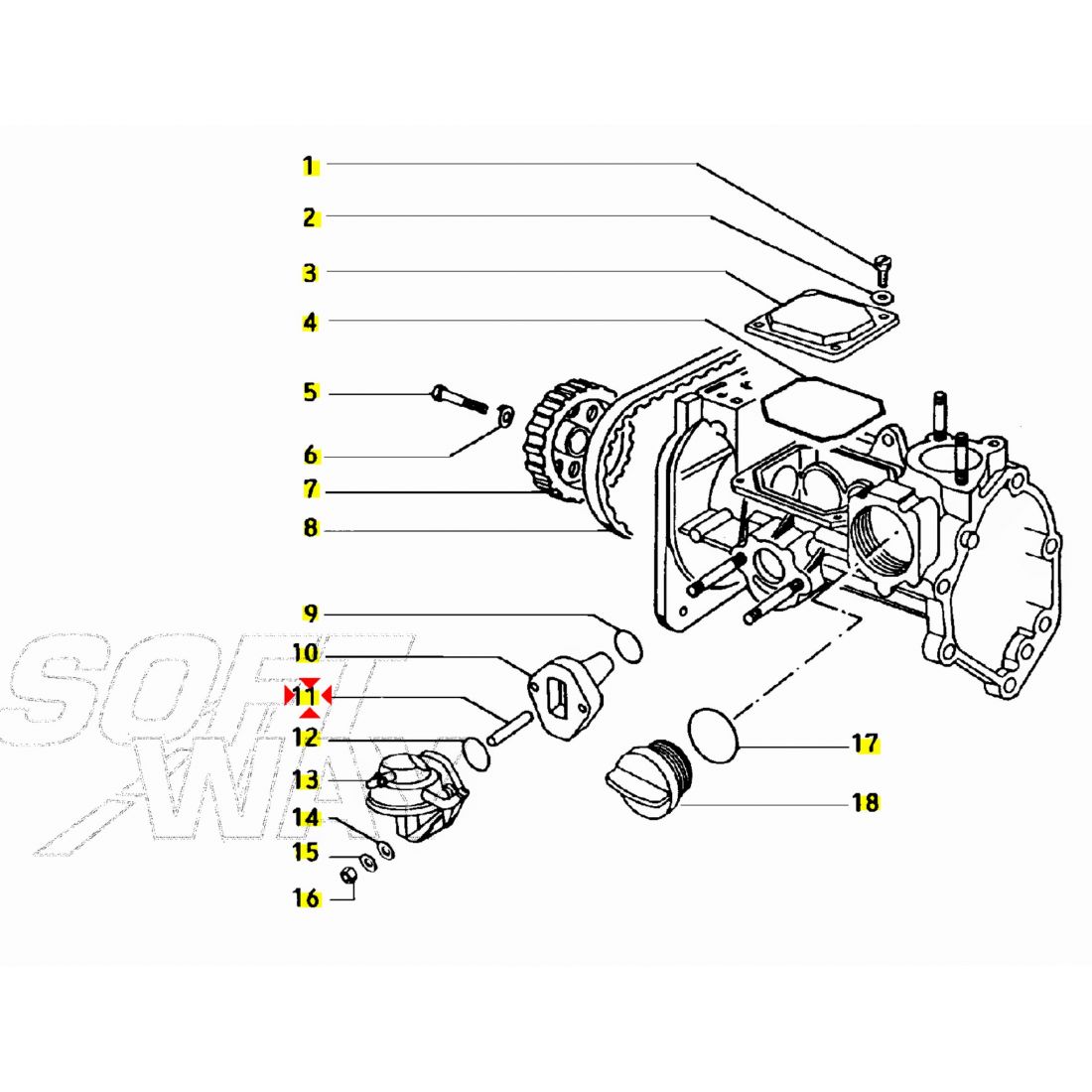 1
2
3
4
5
6
7
8
9
10
11
12
13
14
15
16
17
18
SOFT WAY