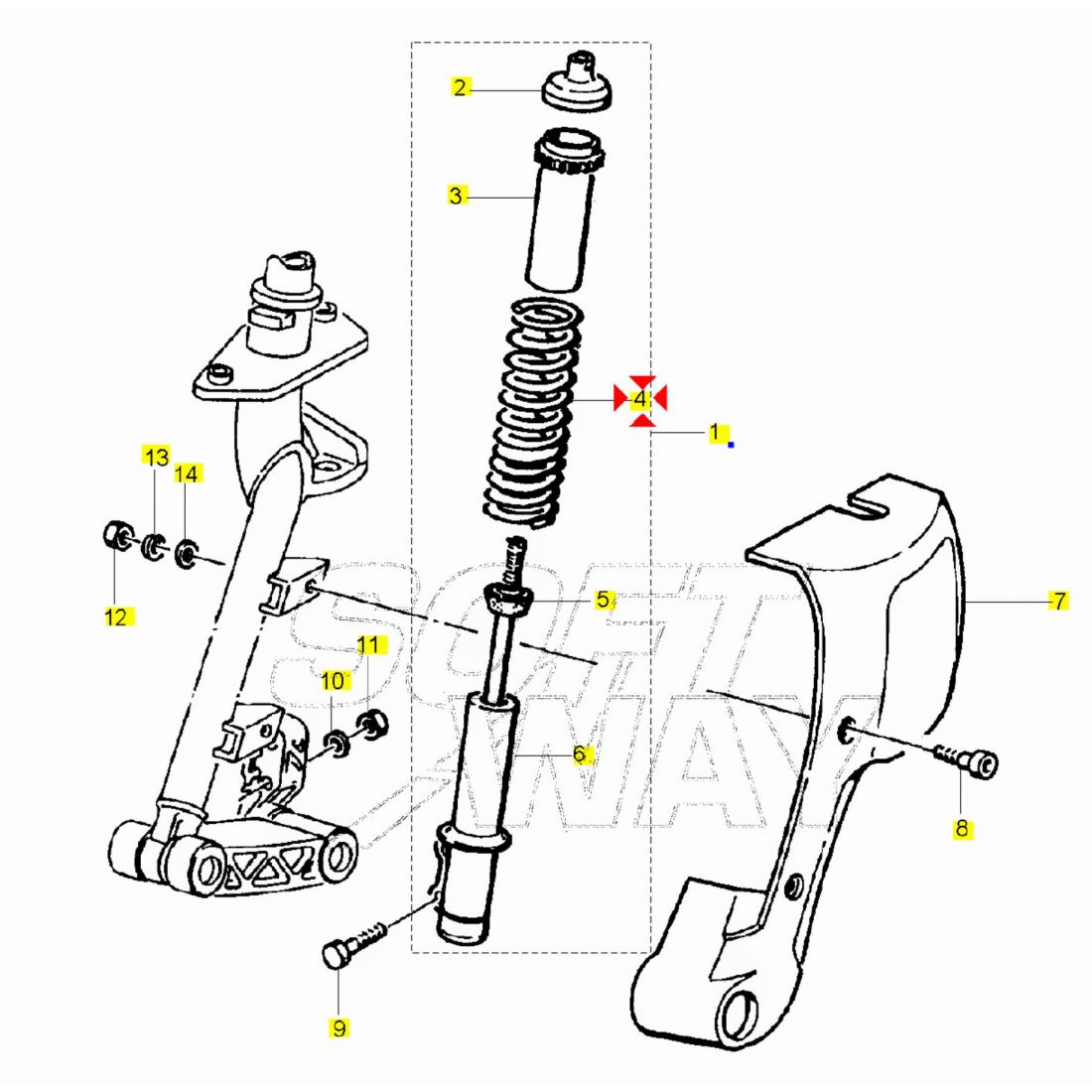 2
3
4
1
13
14
12
5
7
11
10
6
8
9
SOFT WAY