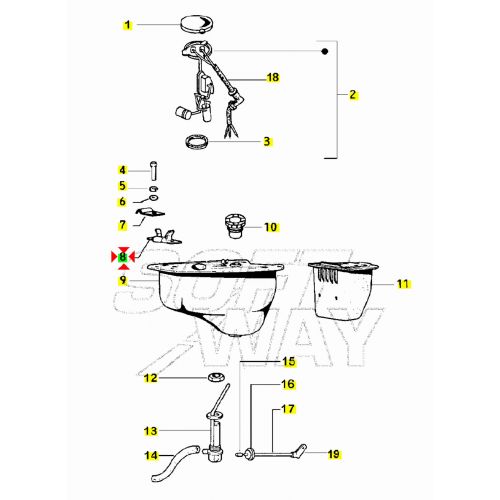 1
18
2
3
4
5
6
7
10
8
9
11
SOFT WAY
15
12
16
17
13
14
19