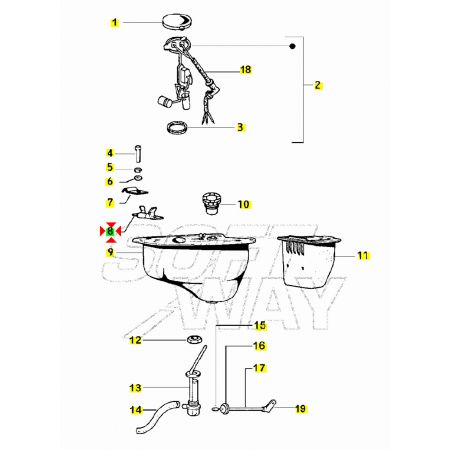 1
18
2
3
4
5
6
7
10
8
9
11
SOFT WAY
15
12
16
17
13
14
19