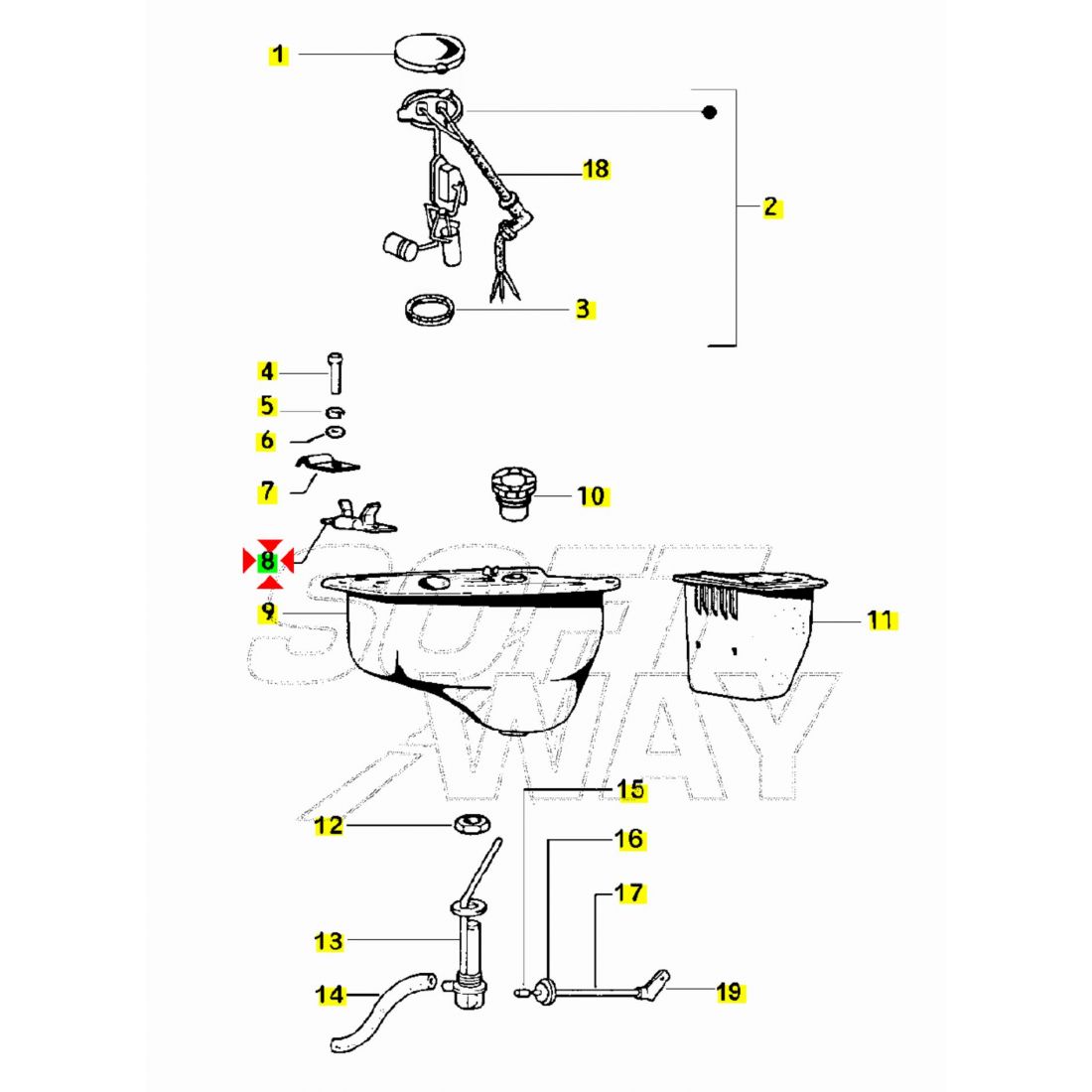 1
18
2
3
4
5
6
7
10
8
9
11
SOFT WAY
15
12
16
17
13
14
19