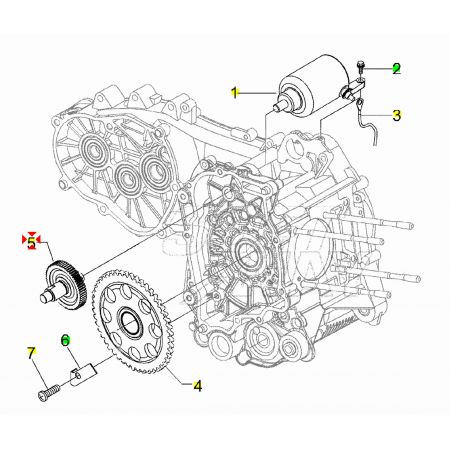 1
2
3
5
6
7
4