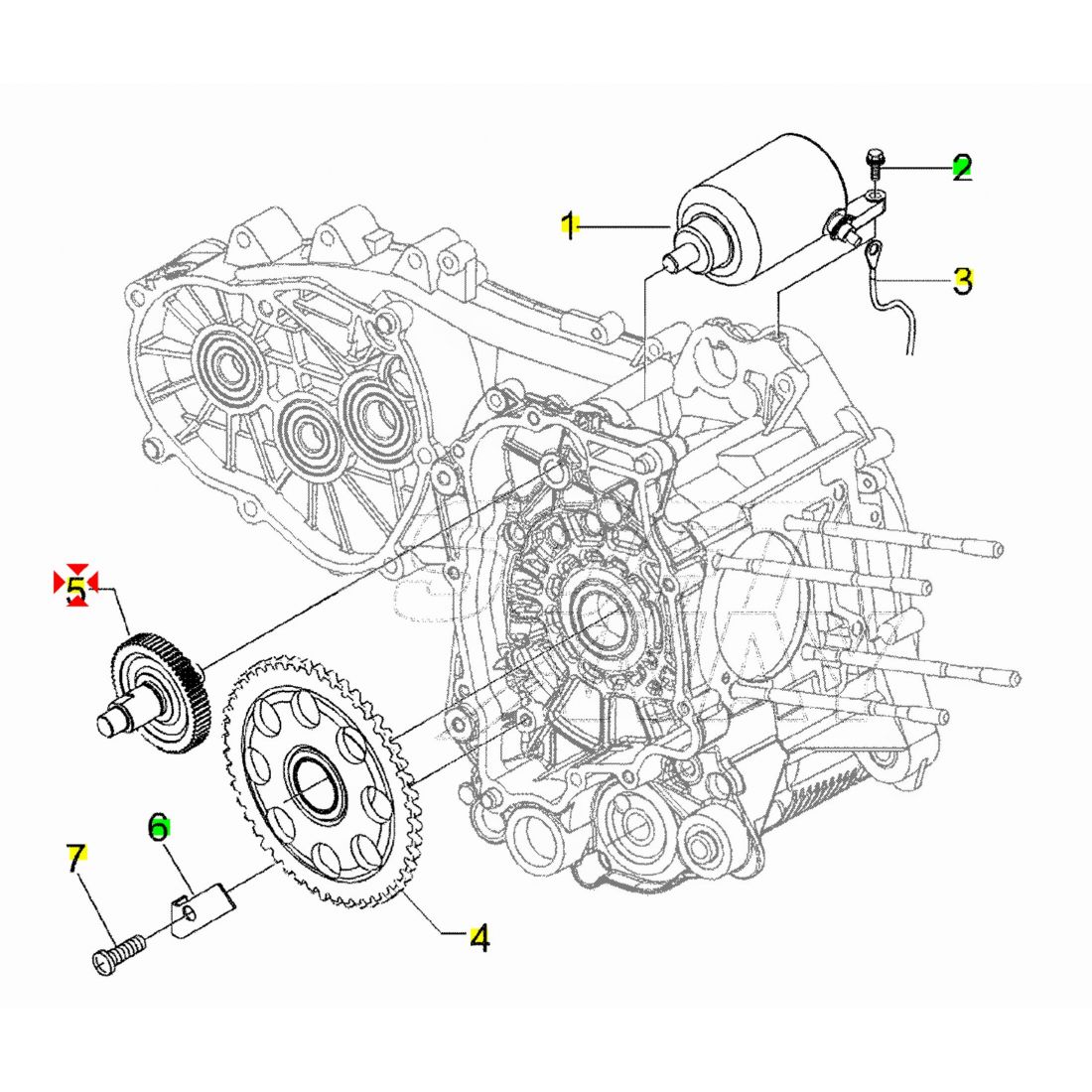 1
2
3
5
6
7
4