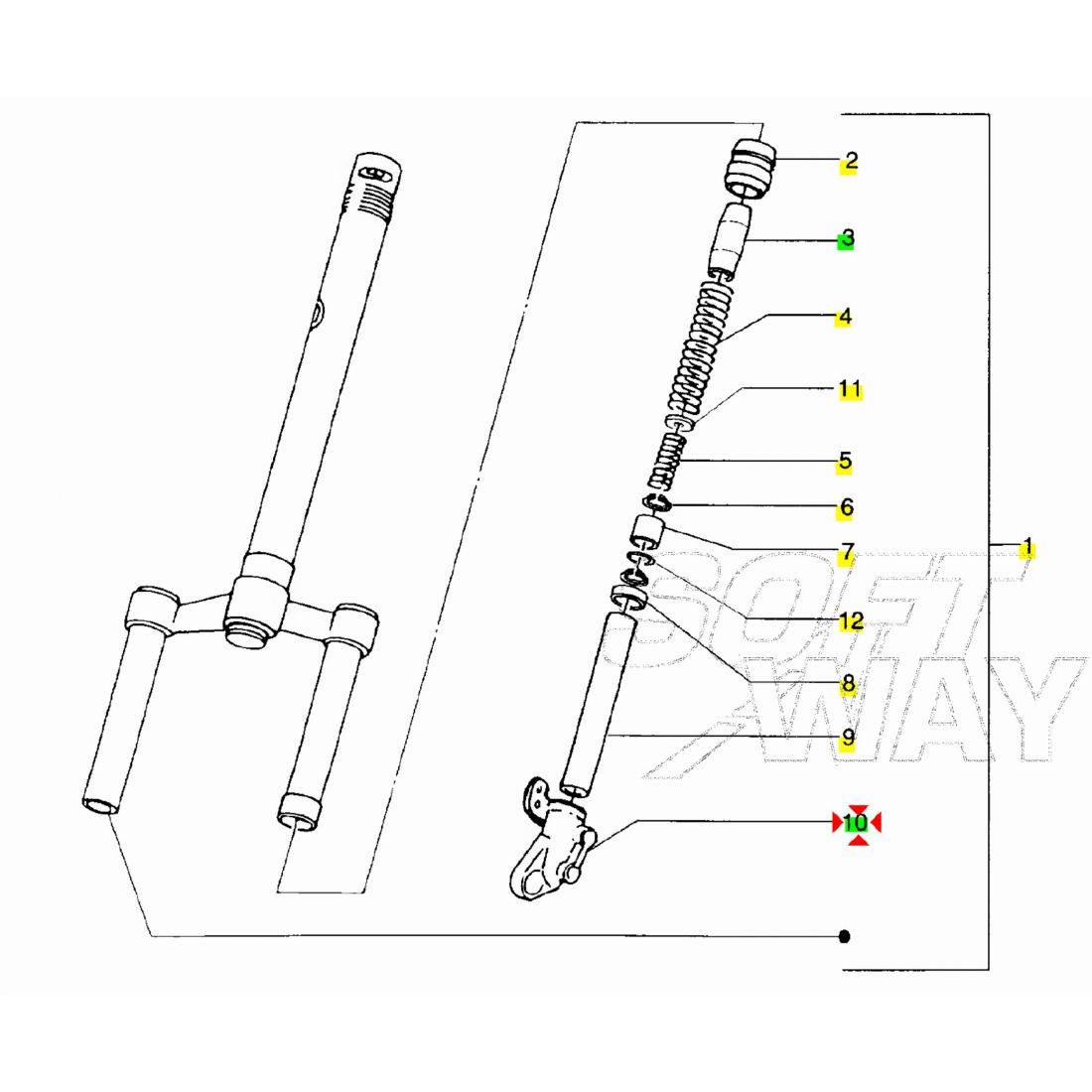 2
3
4
11
5
6
7
1
12
8
9
10

SOFT
WAY