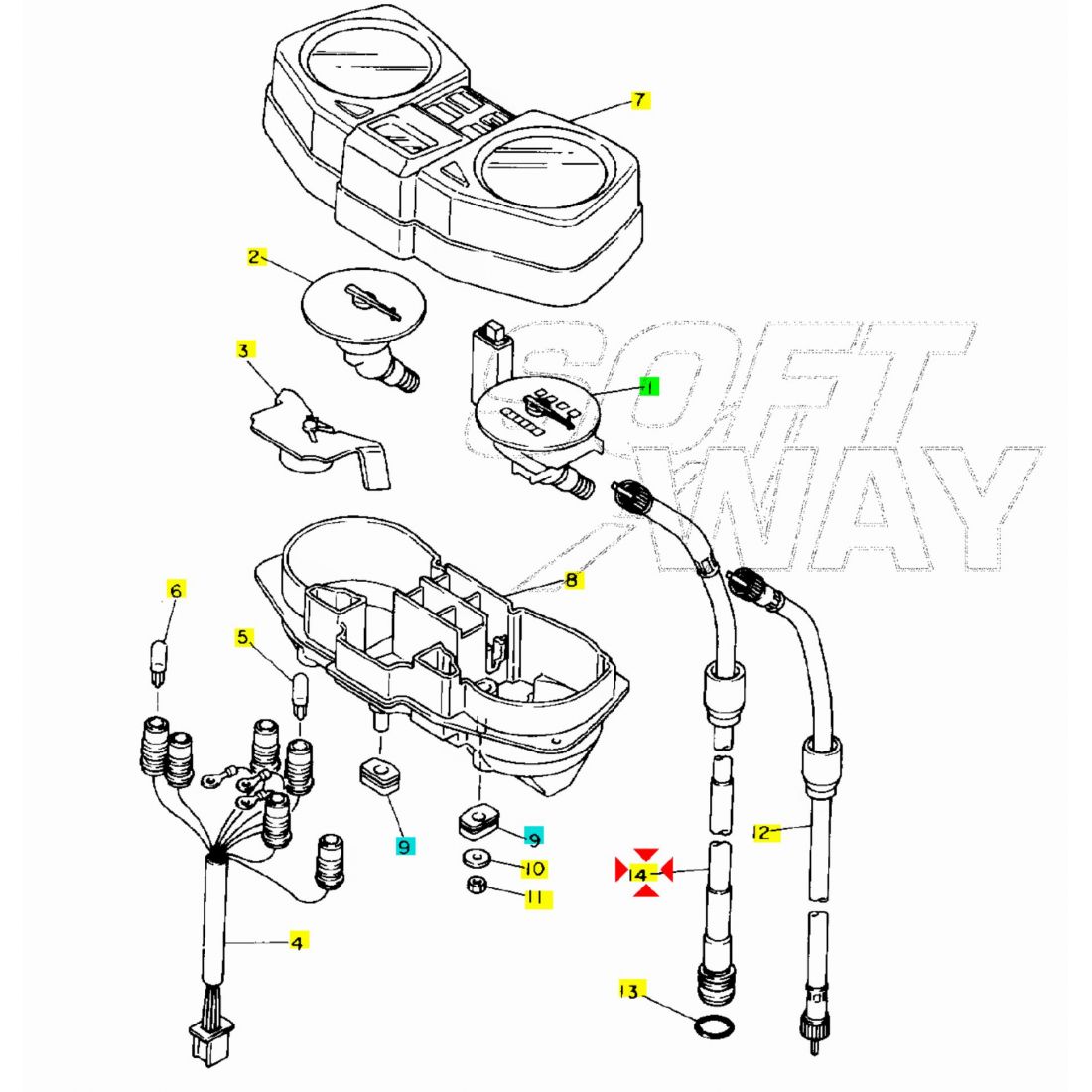 7
2
3
1
SOFT WAY
8
6
5
9
9
10
11
14
12
4
13