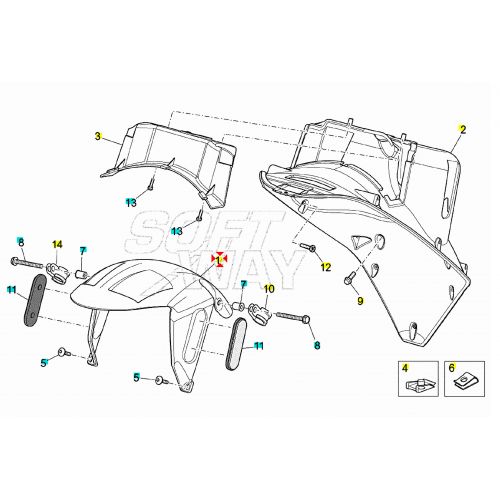 3
2
13
13
SOFT WAY
8
14
7
1
12
11
7
10
9
8
11
5
5
4
6