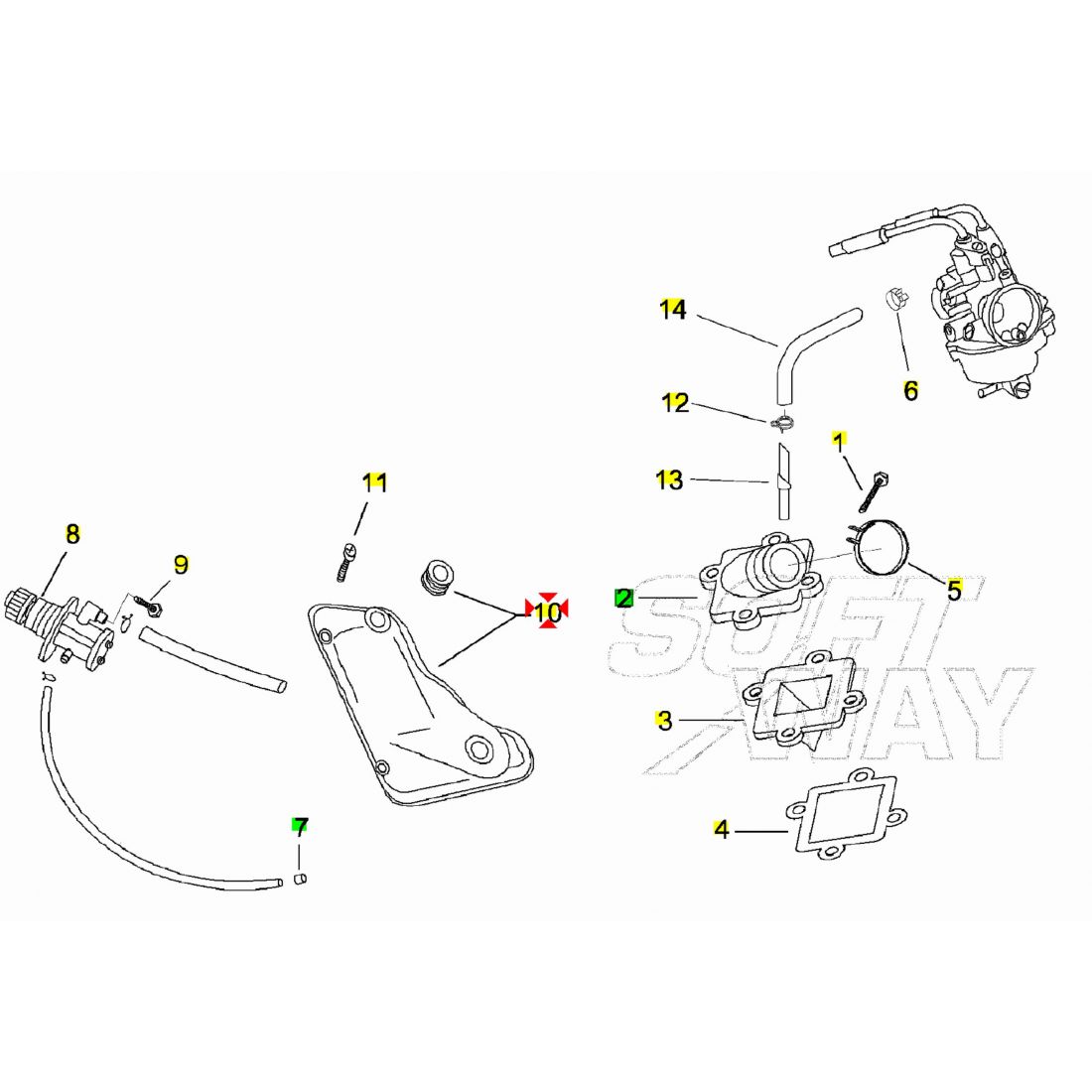 14
6
12
1
13
11
8
9
10
2
5
SOFT WAY
3
4
7