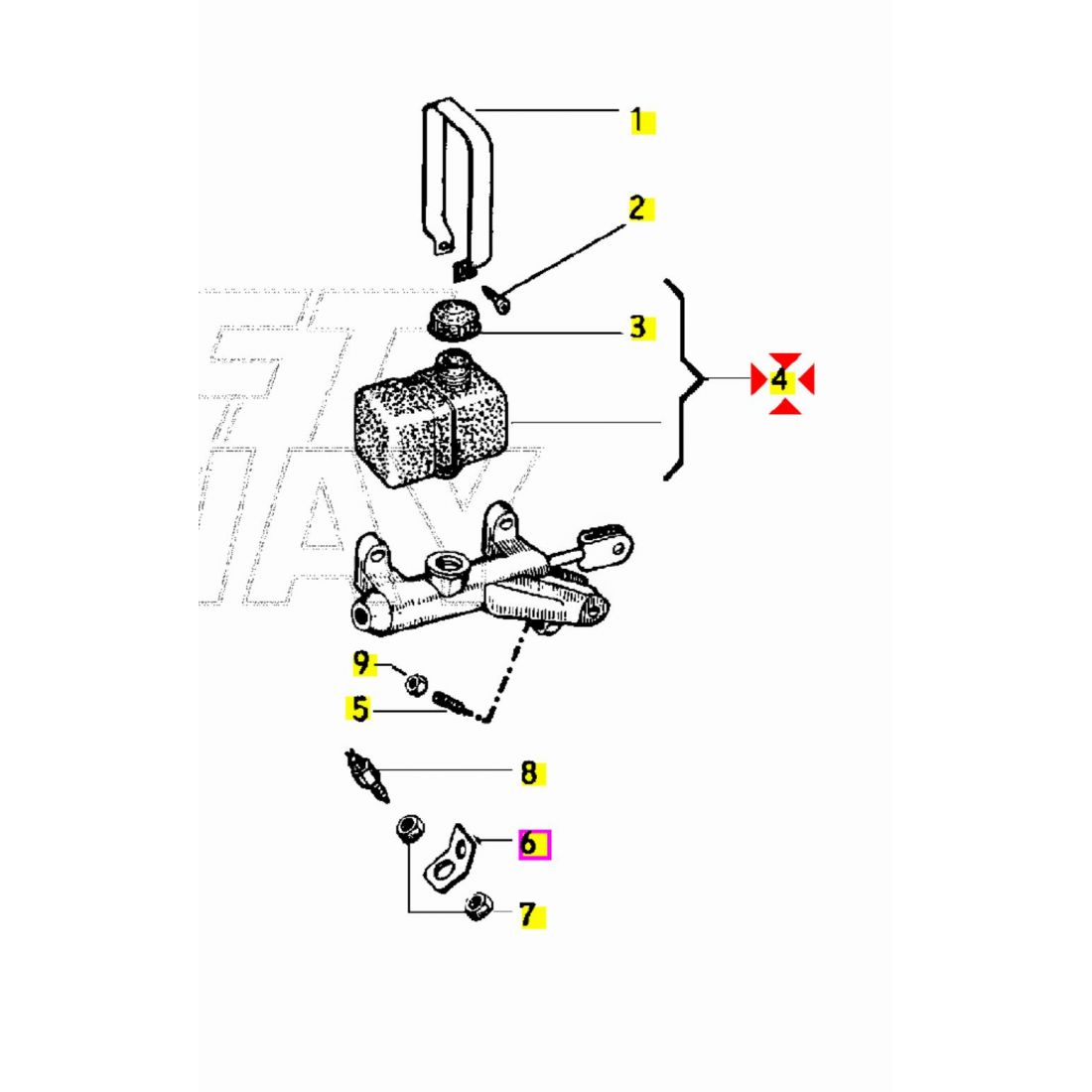 1
2
3
4
9
5
8
6
7