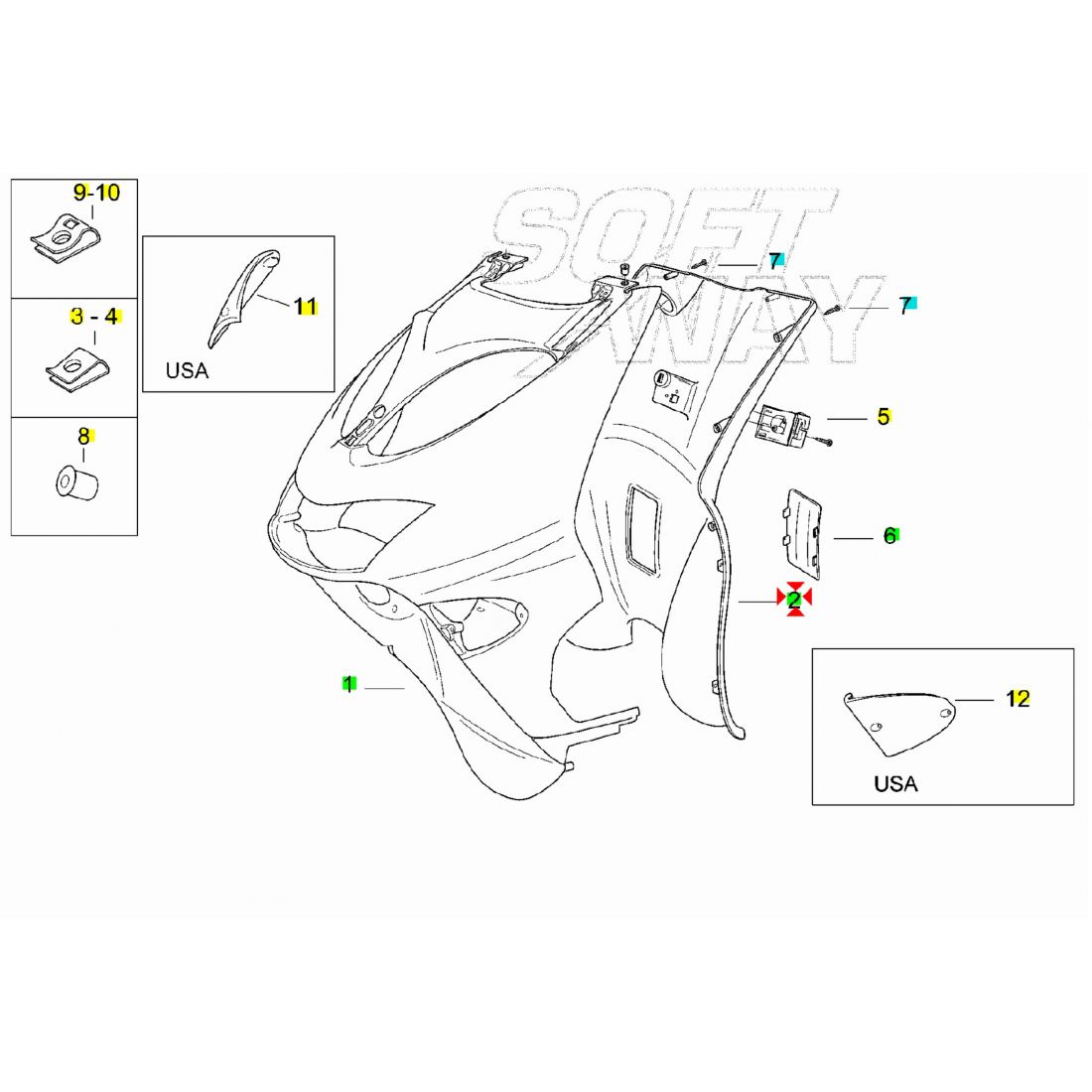 9-10

3 - 4

8

11

USA

SOFT WAY

7

7

5

6

2

1

12

USA