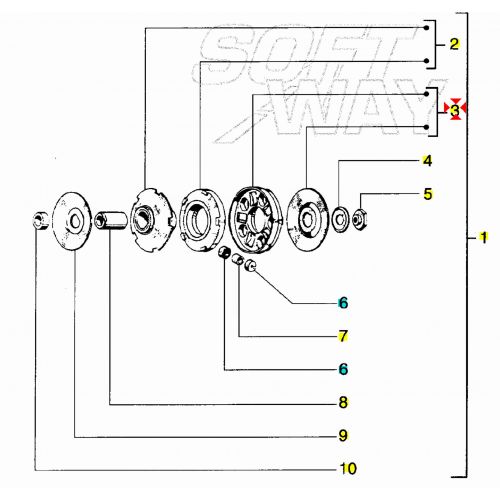 SOFT WAY

2

3

4

5

1

6

7

6

8

9

10