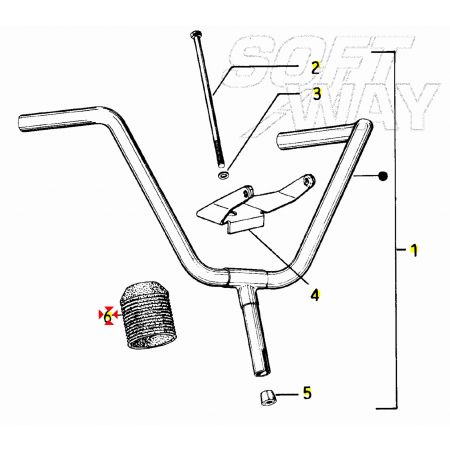 SOFT WAY
2
3
1
4
6
5