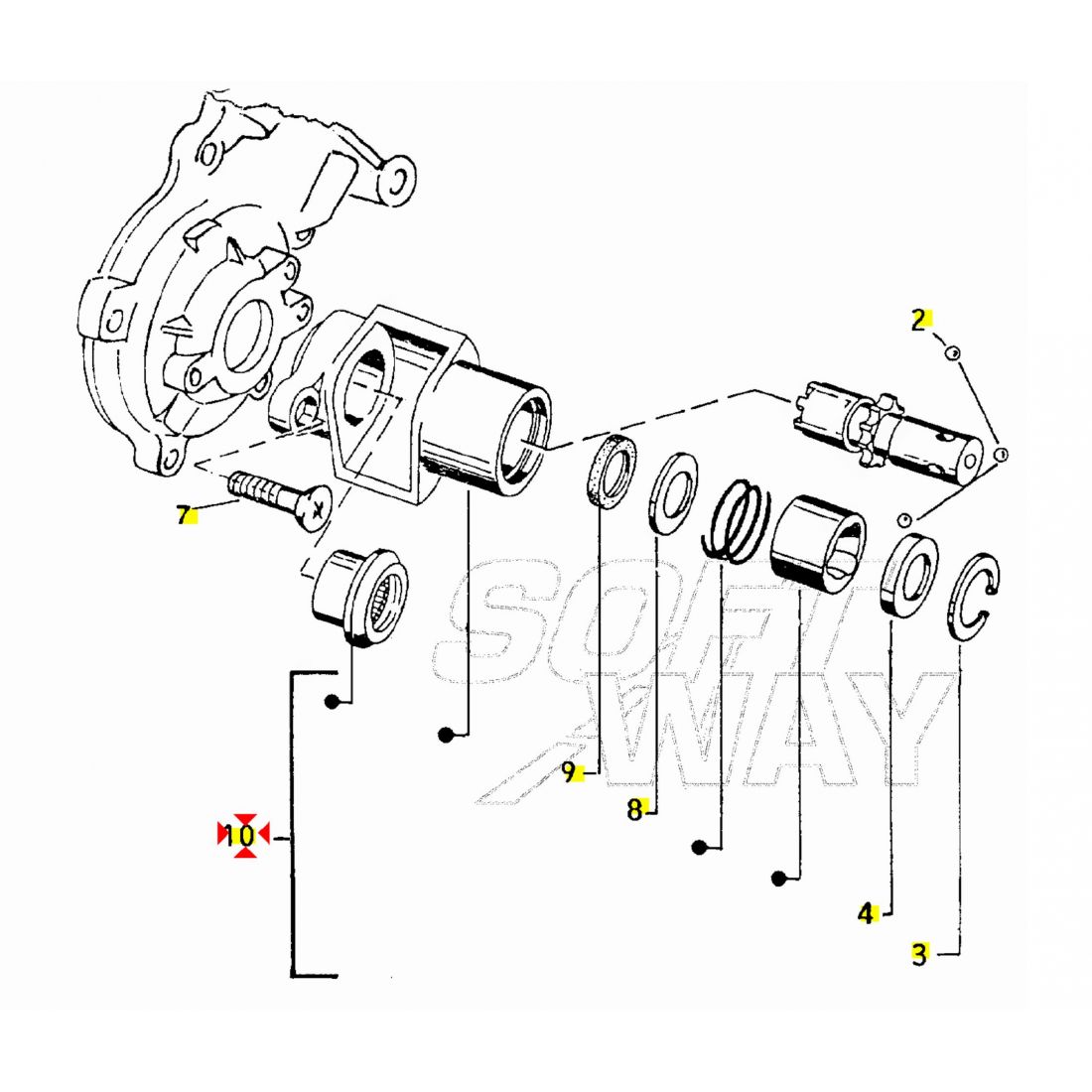 2
7
SOFT WAY
9
8
10
4
3