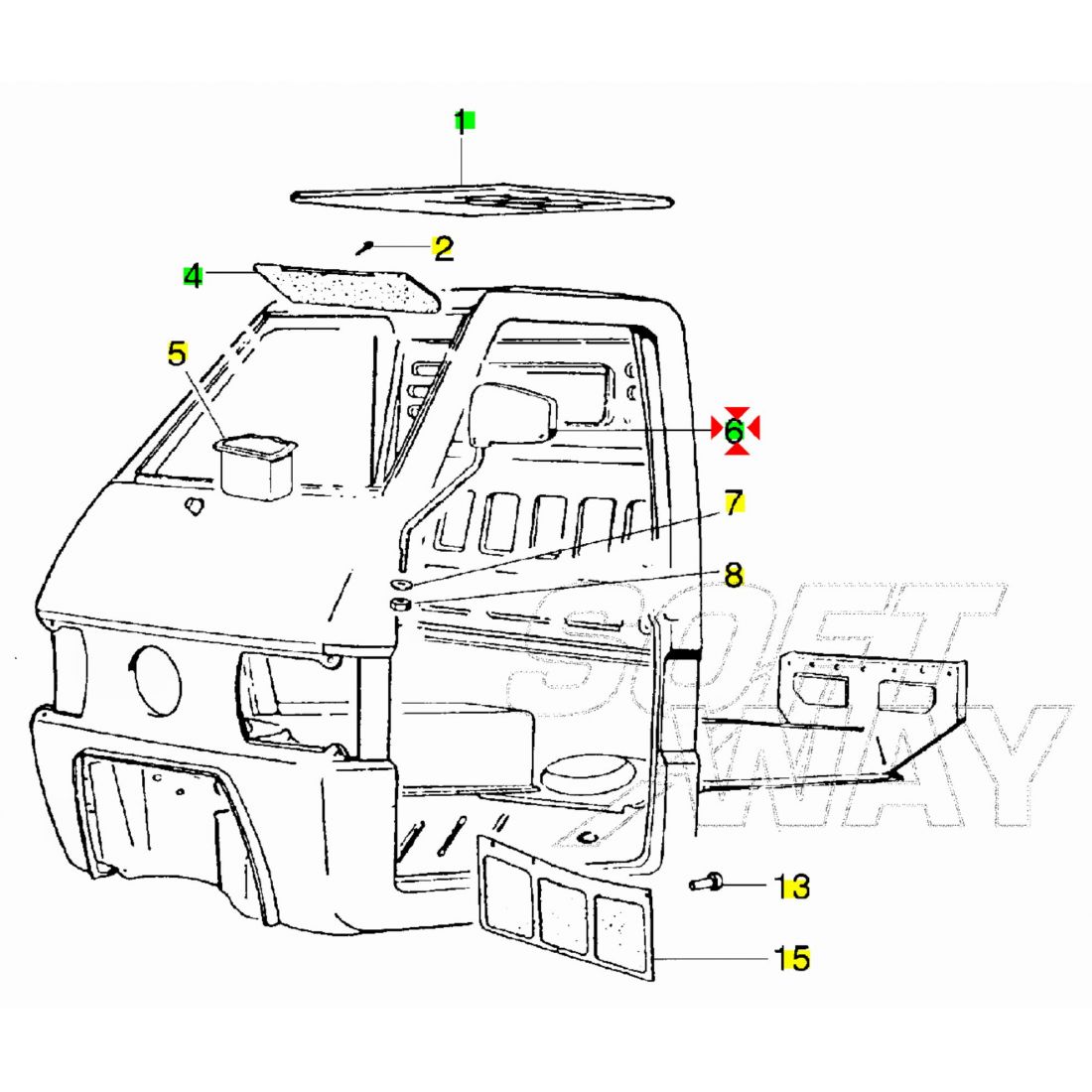 1
2
4
5
6
7
8
SOFT WAY
13
15